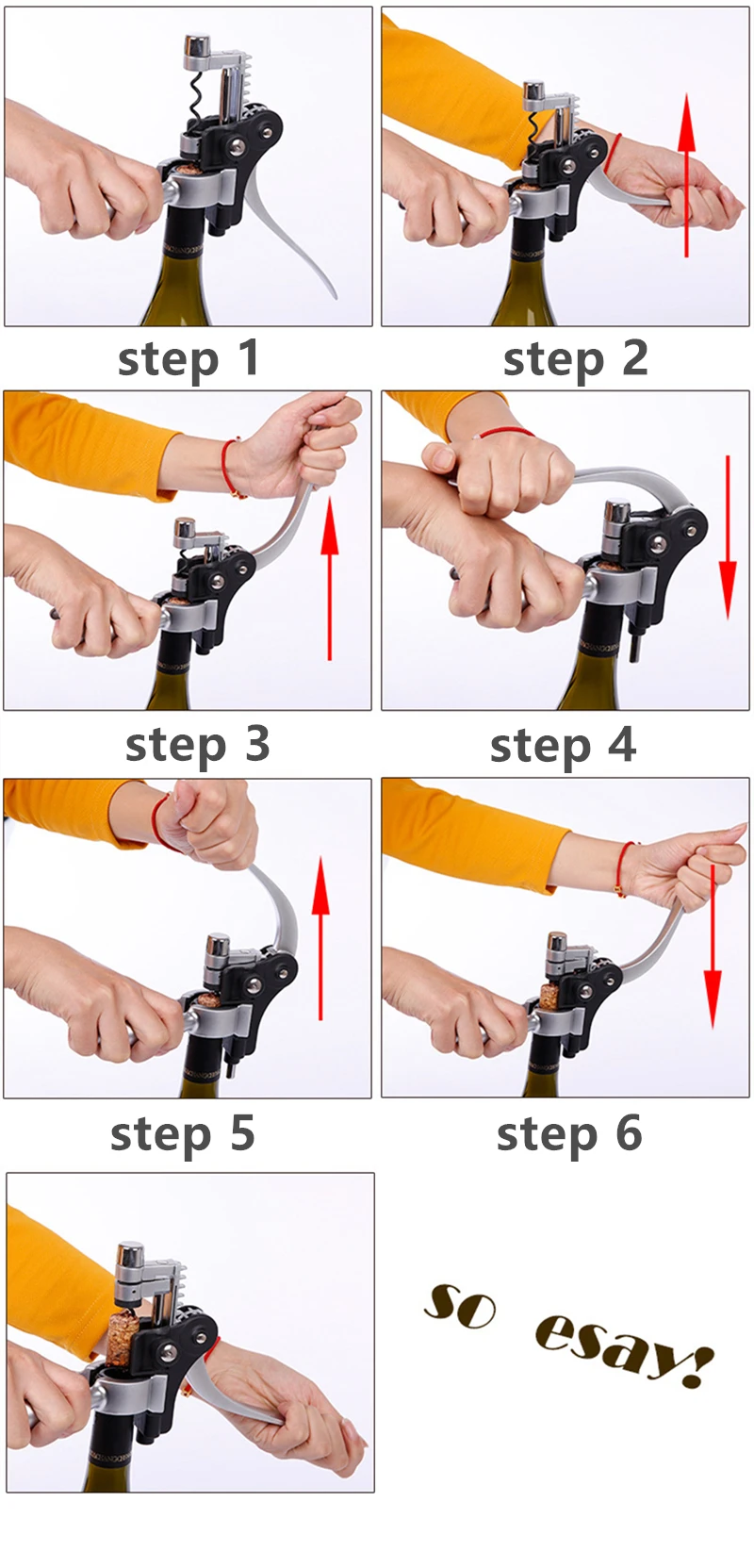 step 1

step 2

step 3

step 4

step 5

step 6

so esay!