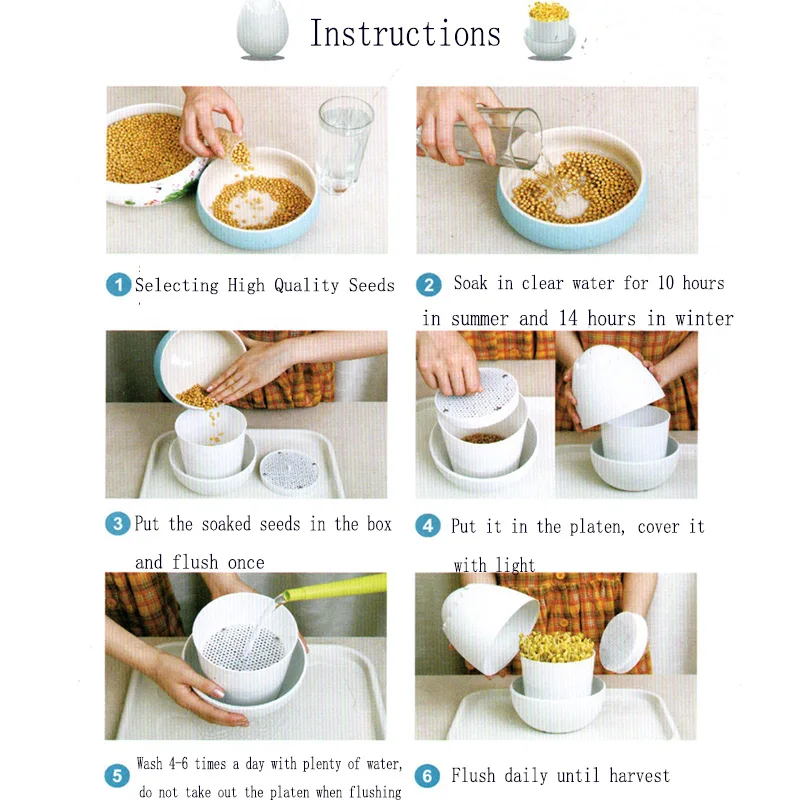 Instructions

1 Selecting High Quality Seeds

2 Soak in clear water for 10 hours in summer and 14 hours in winter

3 Put the soaked seeds in the box and flush once

4 Put it in the platen, cover it with light

5 Wash 4-6 times a day with plenty of water, do not take out the platen when flushing

6 Flush daily until harvest