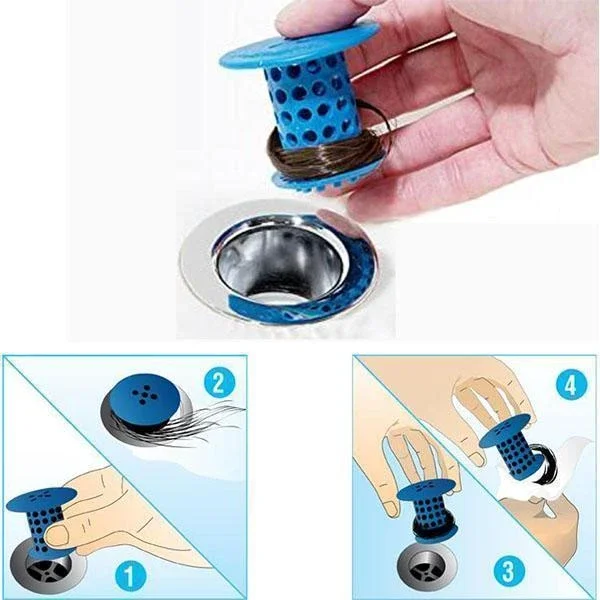 2
1
4
3