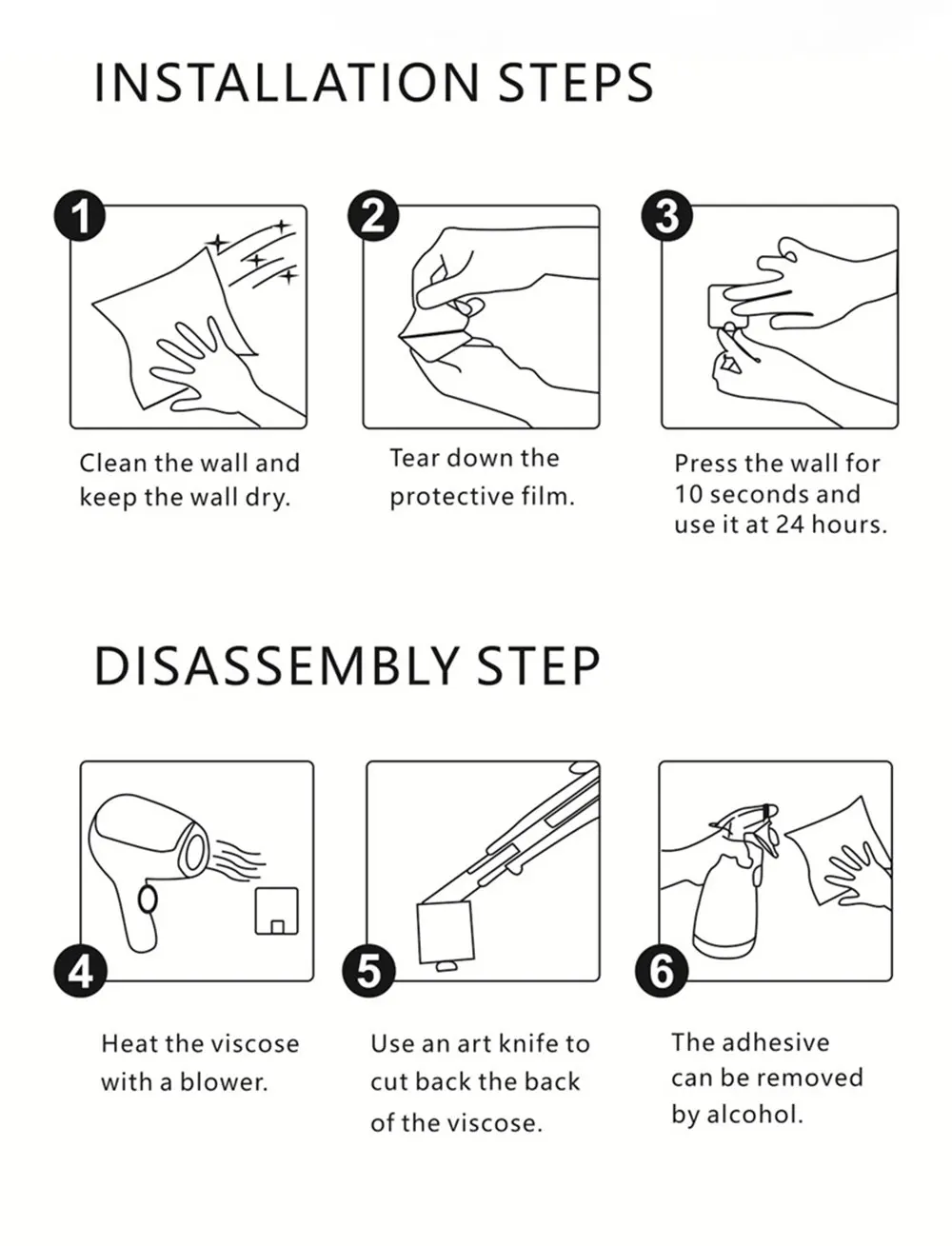 INSTALLATION STEPS

1

Clean the wall and keep the wall dry.

2

Tear down the protective film.

3

Press the wall for 10 seconds and use it at 24 hours.

DISASSEMBLY STEP

4

Heat the viscose with a blower.

5

Use an art knife to cut back the back of the viscose.

6

The adhesive can be removed by alcohol.