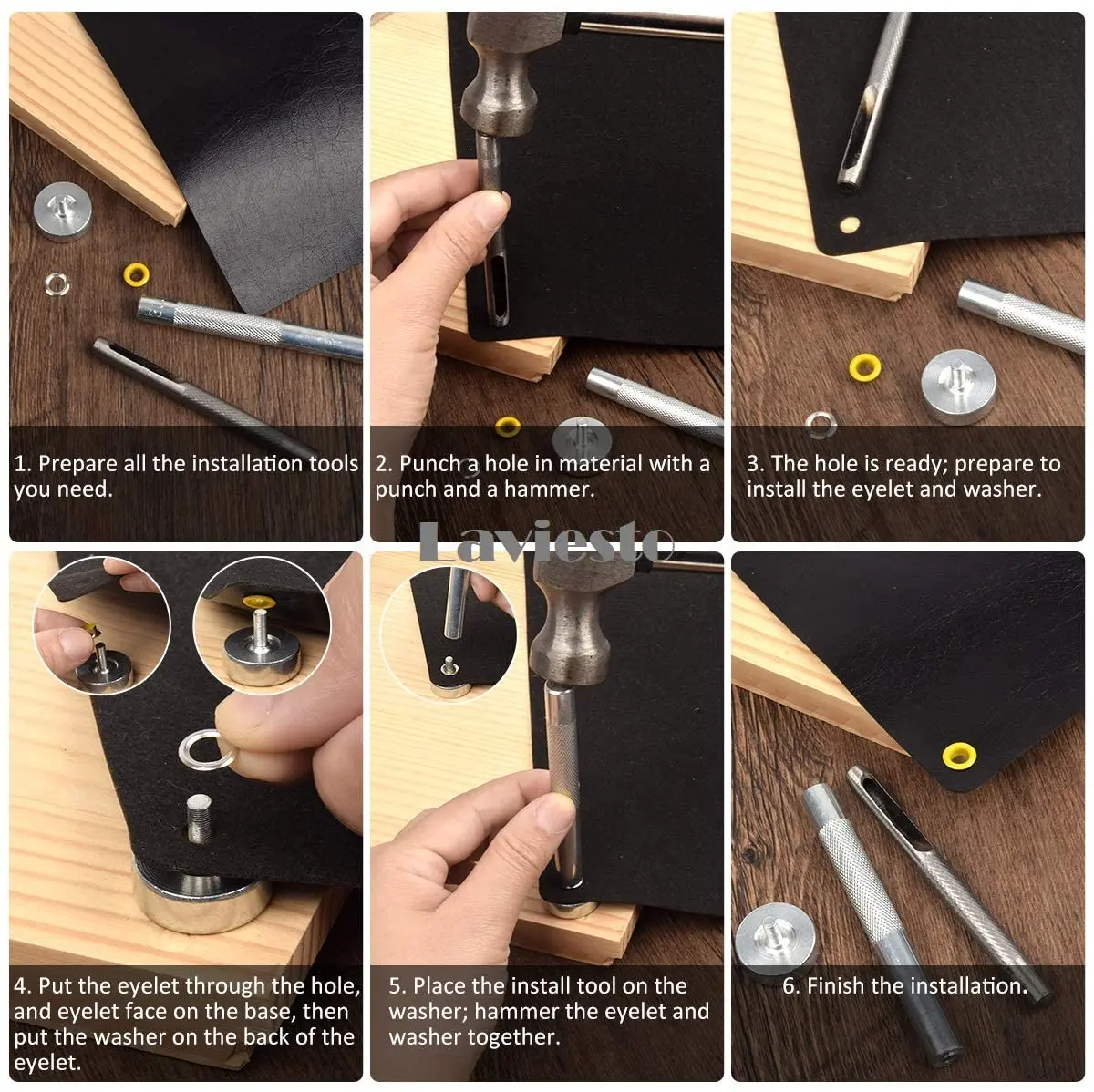 1. Prepare all the installation tools you need.

2. Punch a hole in material with a punch and a hammer.

3. The hole is ready; prepare to install the eyelet and washer.

Laviesto

4. Put the eyelet through the hole, and eyelet face on the base, then put the washer on the back of the eyelet.

5. Place the install tool on the washer; hammer the eyelet and washer together.

6. Finish the installation.