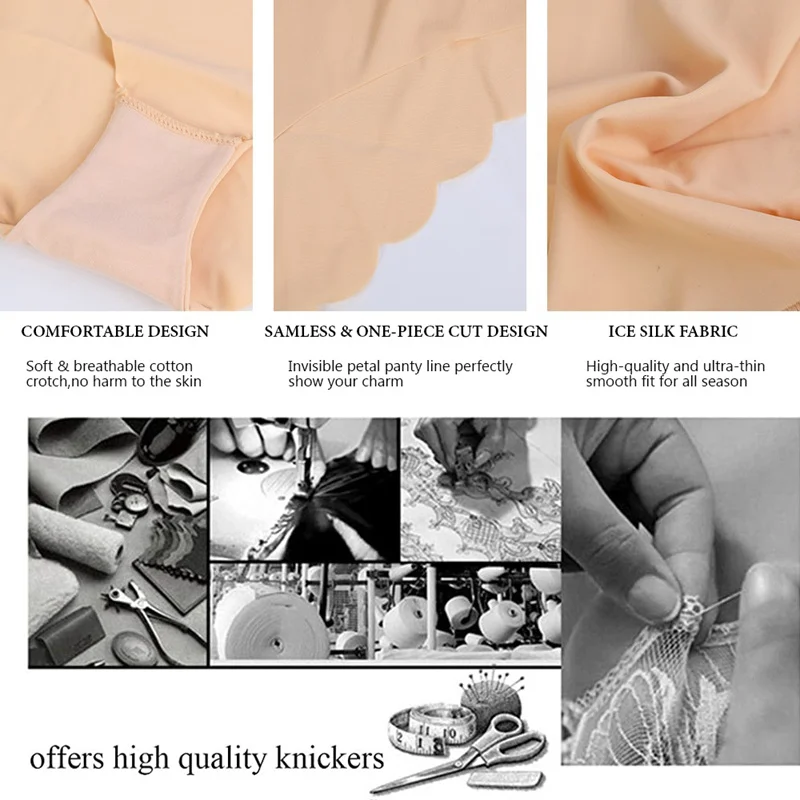 COMFORTABLE DESIGN

Soft & breathable cotton crotch,no harm to the skin

SAMLESS & ONE-PIECE CUT DESIGN

Invisible petal panty line perfectly show your charm

ICE SILK FABRIC

High-quality and ultra-thin smooth fit for all season

offers high quality knickers