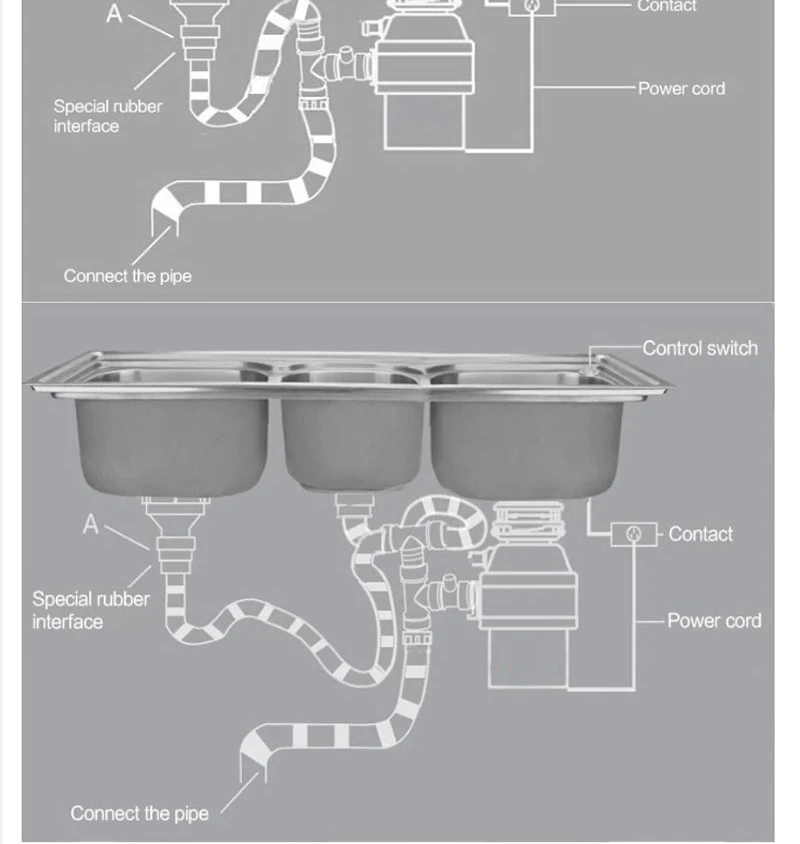 A

Contact

Power cord

Special rubber interface

Connect the pipe

Control switch

A

Contact

Special rubber interface

Power cord

Connect the pipe