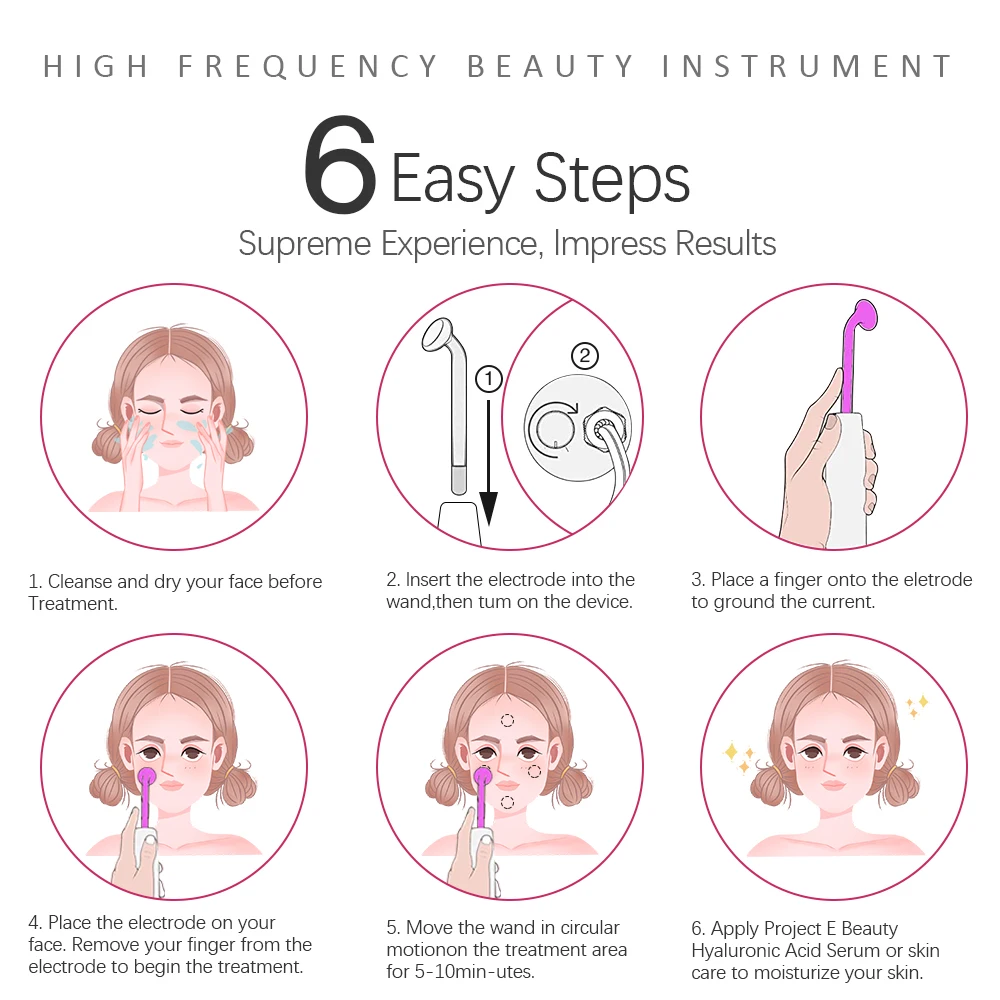 HIGH FREQUENCY BEAUTY INSTRUMENT

6 Easy Steps

Supreme Experience, Impress Results

①

②

1. Cleanse and dry your face before Treatment.

2. Insert the electrode into the wand,then tum on the device.

3. Place a finger onto the eletrode to ground the current.

4. Place the electrode on your face. Remove your finger from the electrode to begin the treatment.

5. Move the wand in circular motionon the treatment area for 5-10min-utes.

6. Apply Project E Beauty Hyaluronic Acid Serum or skin care to moisturize your skin.