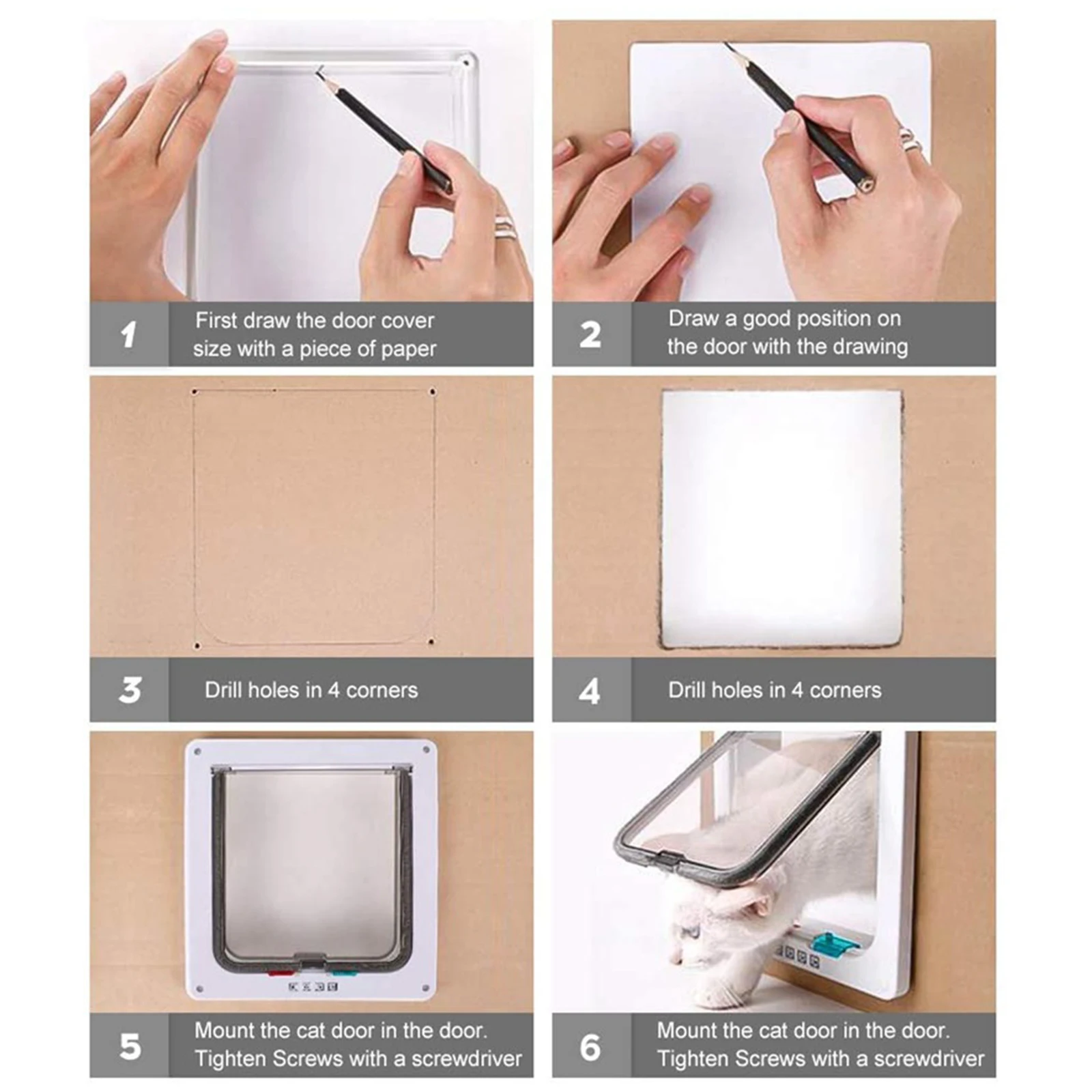 1
First draw the door cover size with a piece of paper

2
Draw a good position on the door with the drawing

3
Drill holes in 4 corners

4
Drill holes in 4 corners

5
Mount the cat door in the door. Tighten Screws with a screwdriver

6
Mount the cat door in the door. Tighten Screws with a screwdriver