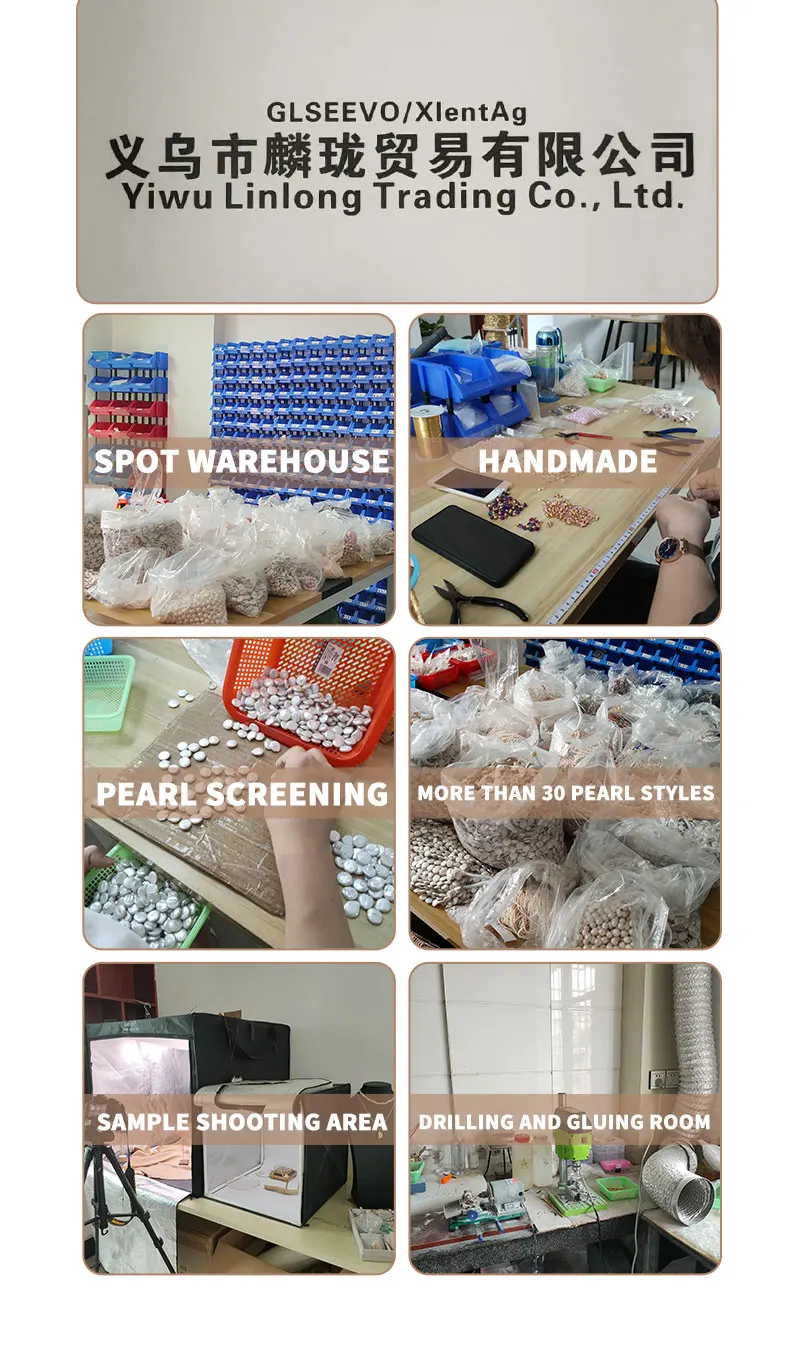 GLSEEVO/XlentAg
义乌市麟珑贸易有限公司
Yiwu Linlong Trading Co., Ltd.

SPOT WAREHOUSE

HANDMADE

PEARL SCREENING

MORE THAN 30 PEARL STYLES

SAMPLE SHOOTING AREA

DRILLING AND GLUING ROOM