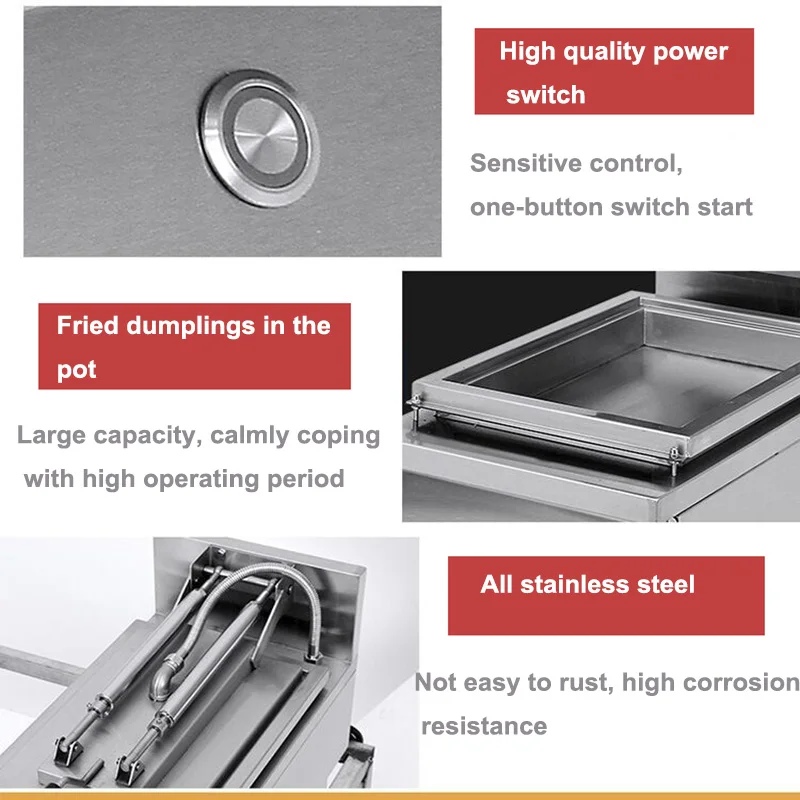 High quality power switch

Sensitive control, one-button switch start

Fried dumplings in the pot

Large capacity, calmly coping with high operating period

All stainless steel

Not easy to rust, high corrosion resistance