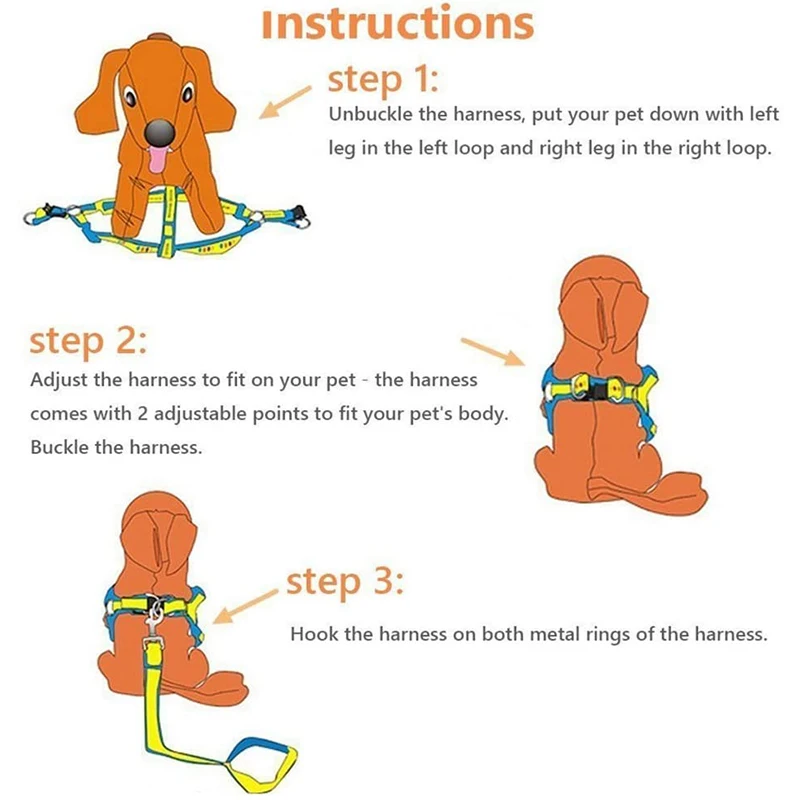 Instructions

step 1:

Unbuckle the harness, put your pet down with left leg in the left loop and right leg in the right loop.

step 2:

Adjust the harness to fit on your pet - the harness comes with 2 adjustable points to fit your pet's body. Buckle the harness.

step 3:

Hook the harness on both metal rings of the harness.