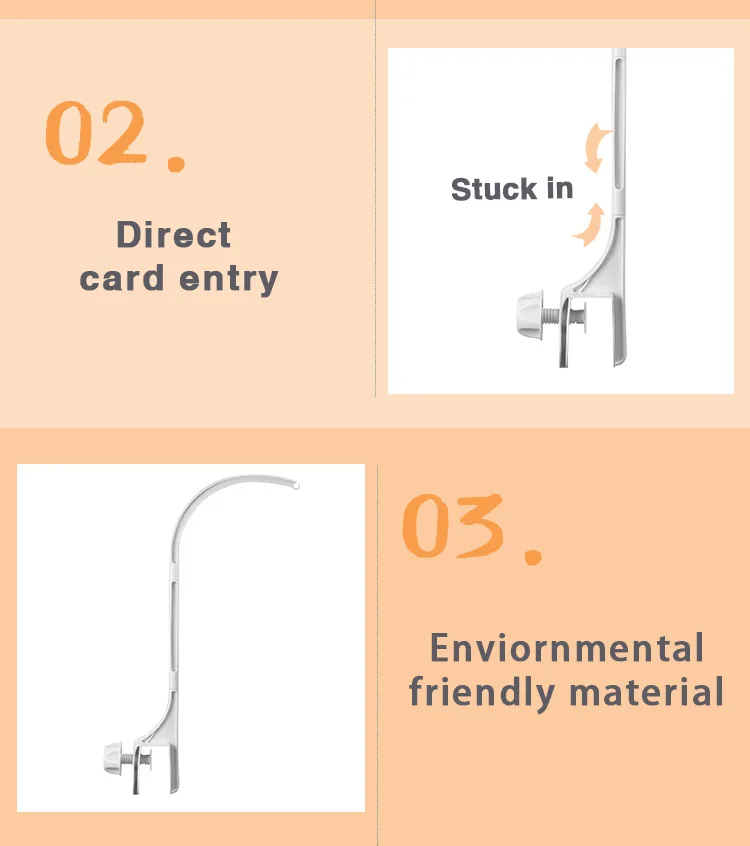 02.

Direct card entry

Stuck in

03.

Enviornmental friendly material