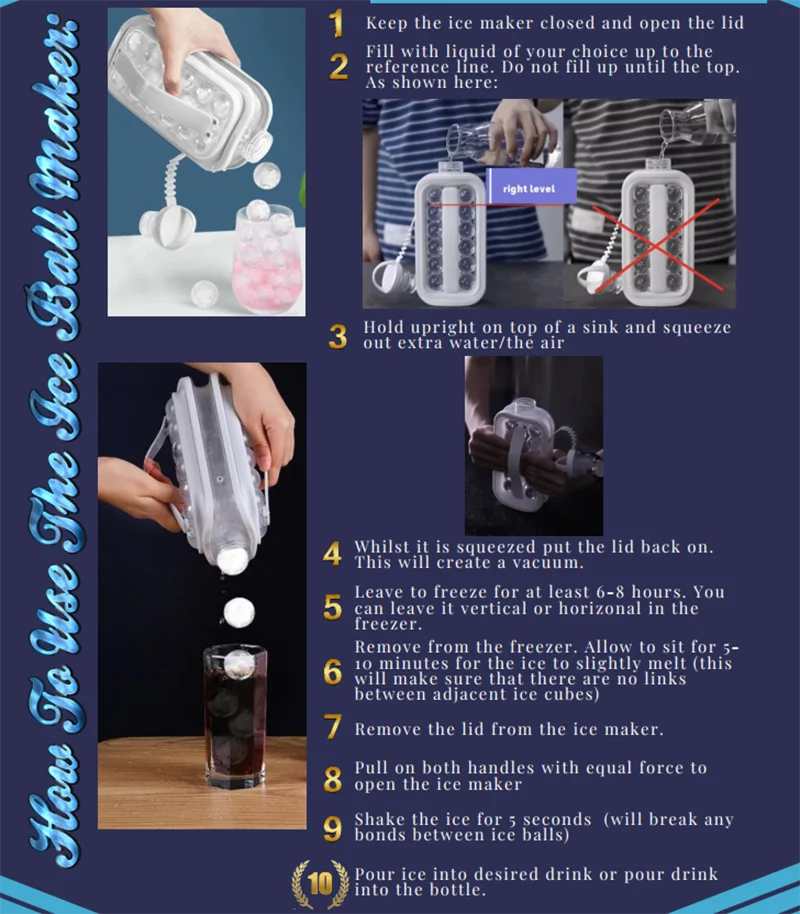 How To Use The Ice Ball Maker:

1 Keep the ice maker closed and open the lid

2 Fill with liquid of your choice up to the reference line. Do not fill up until the top. As shown here:

right level

3 Hold upright on top of a sink and squeeze out extra water/the air

4 Whilst it is squeezed put the lid back on. This will create a vacuum.

5 Leave to freeze for at least 6-8 hours. You can leave it vertical or horizonal in the freezer.

6 Remove from the freezer. Allow to sit for 5-10 minutes for the ice to slightly melt (this will make sure that there are no links between adjacent ice cubes)

7 Remove the lid from the ice maker.

8 Pull on both handles with equal force to open the ice maker

9 Shake the ice for 5 seconds (will break any bonds between ice balls)

10 Pour ice into desired drink or pour drink into the bottle.