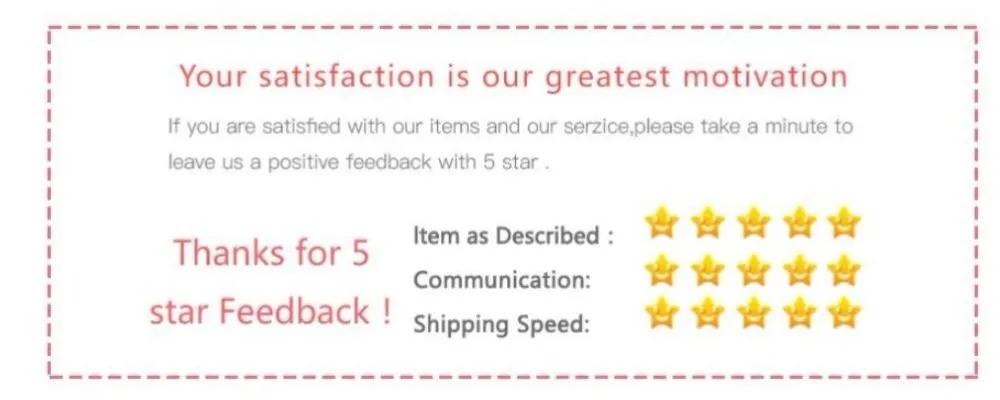 Your satisfaction is our greatest motivation

If you are satisfied with our items and our serzice,please take a minute to leave us a positive feedback with 5 star .

Thanks for 5 star Feedback !

Item as Described :
Communication:
Shipping Speed: