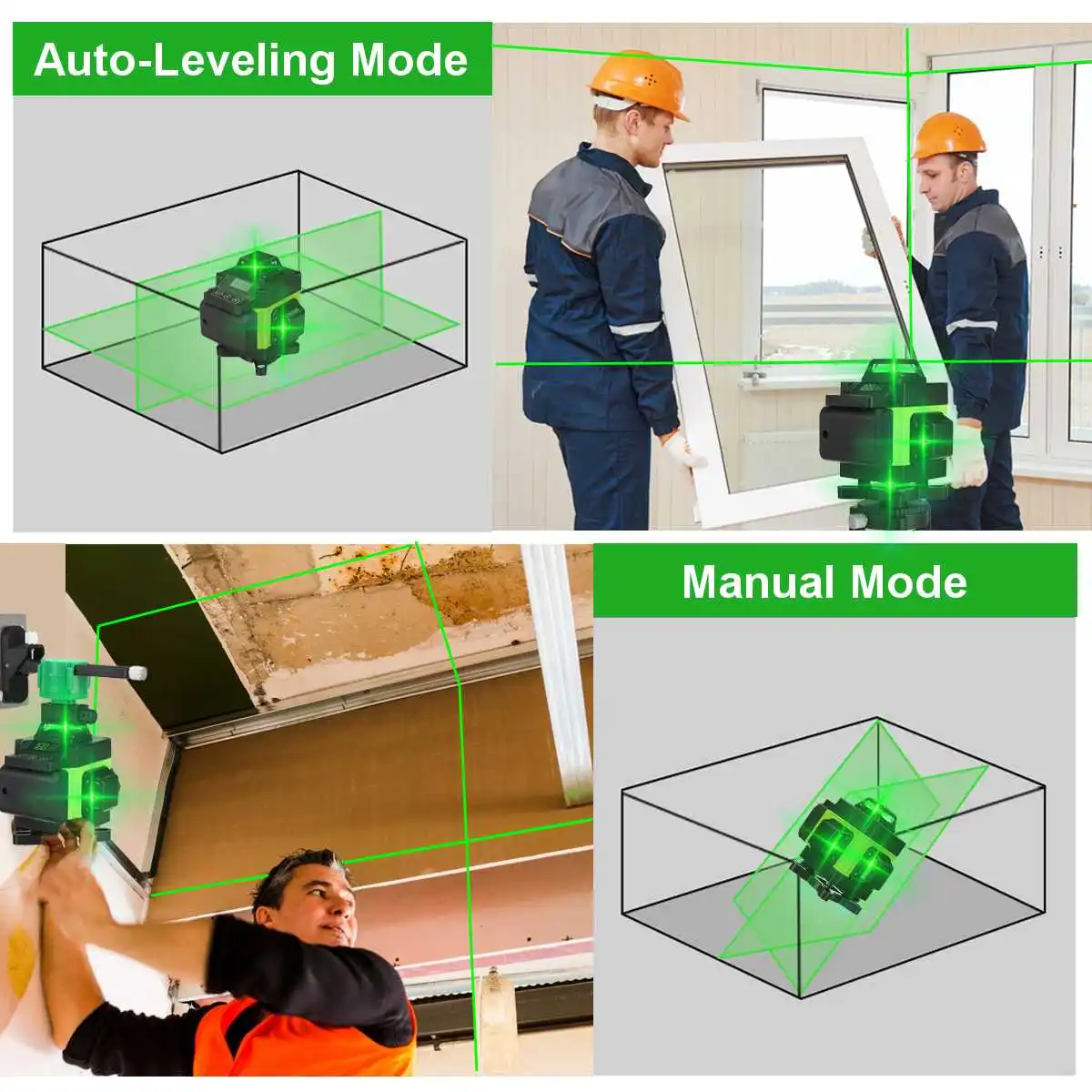 Auto-Leveling Mode

Manual Mode