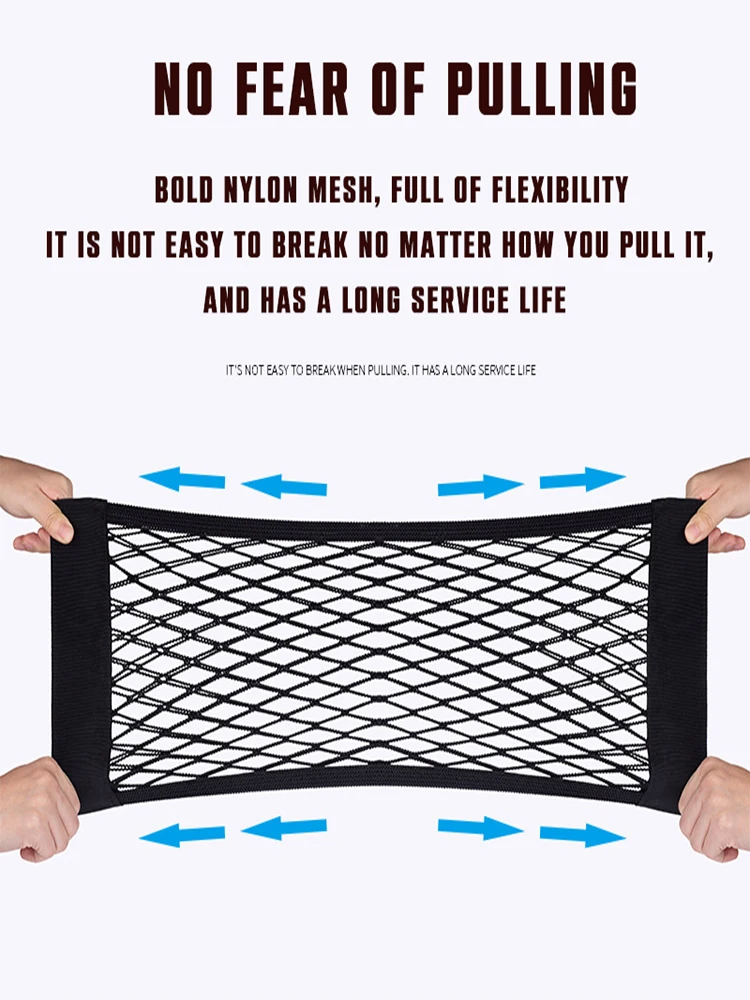 NO FEAR OF PULLING

BOLD NYLON MESH, FULL OF FLEXIBILITY
IT IS NOT EASY TO BREAK NO MATTER HOW YOU PULL IT,
AND HAS A LONG SERVICE LIFE

IT'S NOT EASY TO BREAK WHEN PULLING. IT HAS A LONG SERVICE LIFE