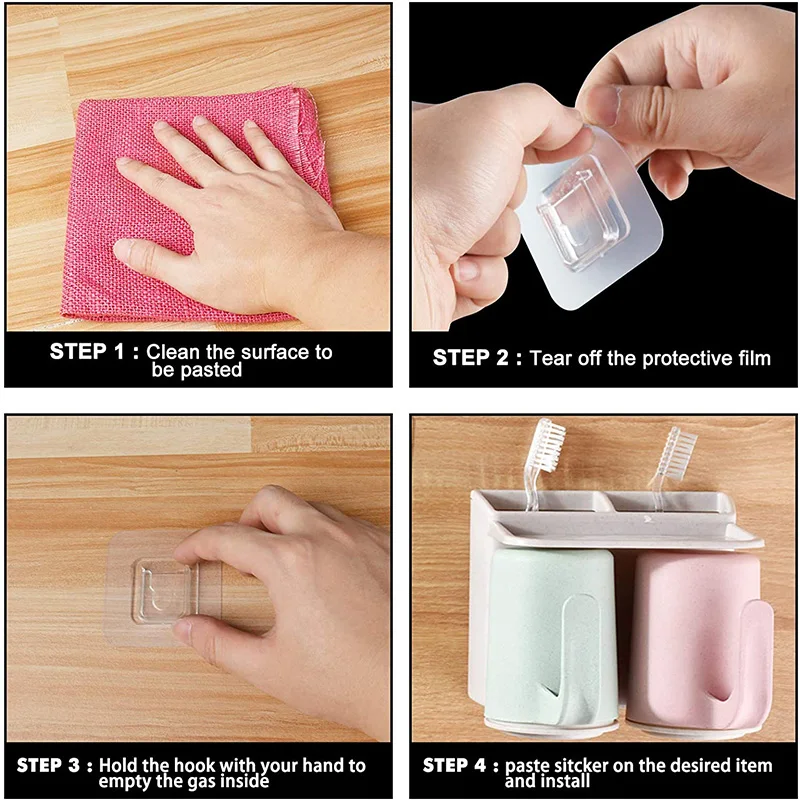 STEP 1 : Clean the surface to be pasted

STEP 2 : Tear off the protective film

STEP 3 : Hold the hook with your hand to empty the gas inside

STEP 4 : paste sitcker on the desired item and install