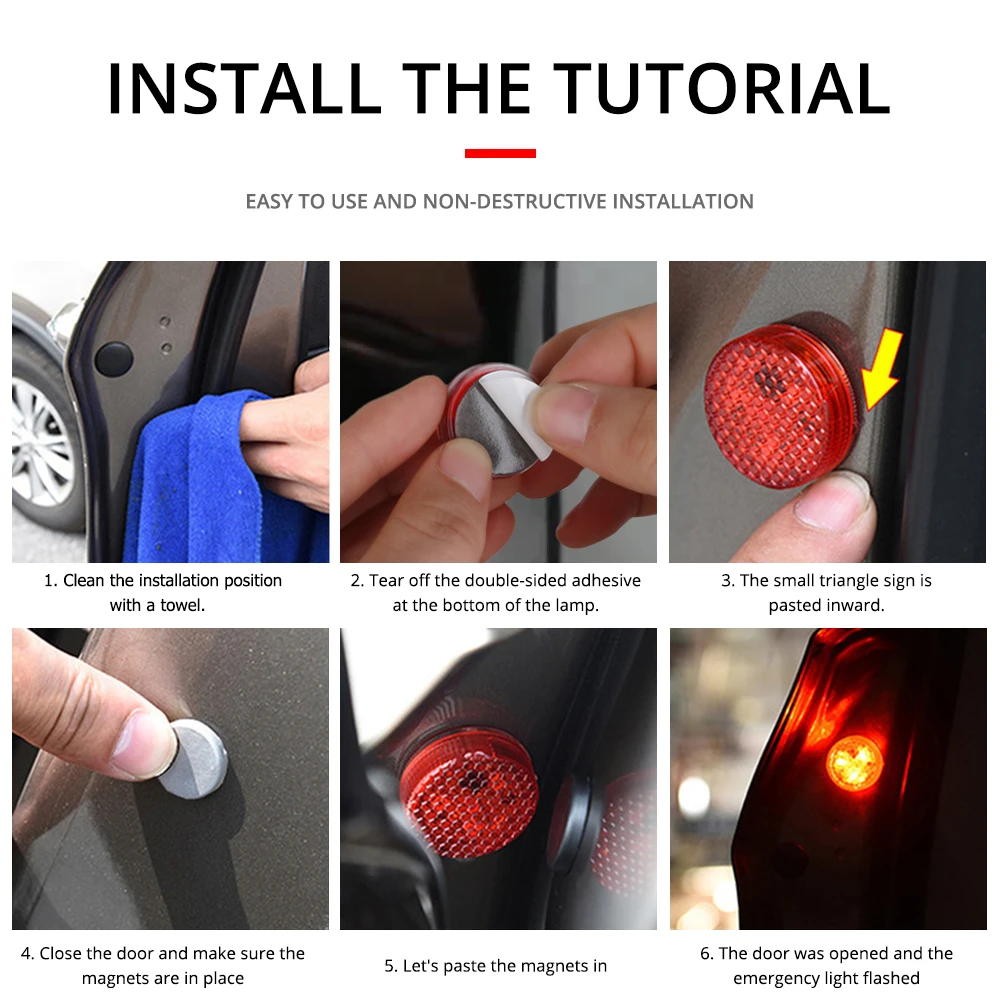 INSTALL THE TUTORIAL

EASY TO USE AND NON-DESTRUCTIVE INSTALLATION

1. Clean the installation position with a towel.

2. Tear off the double-sided adhesive at the bottom of the lamp.

3. The small triangle sign is pasted inward.

4. Close the door and make sure the magnets are in place

5. Let's paste the magnets in

6. The door was opened and the emergency light flashed