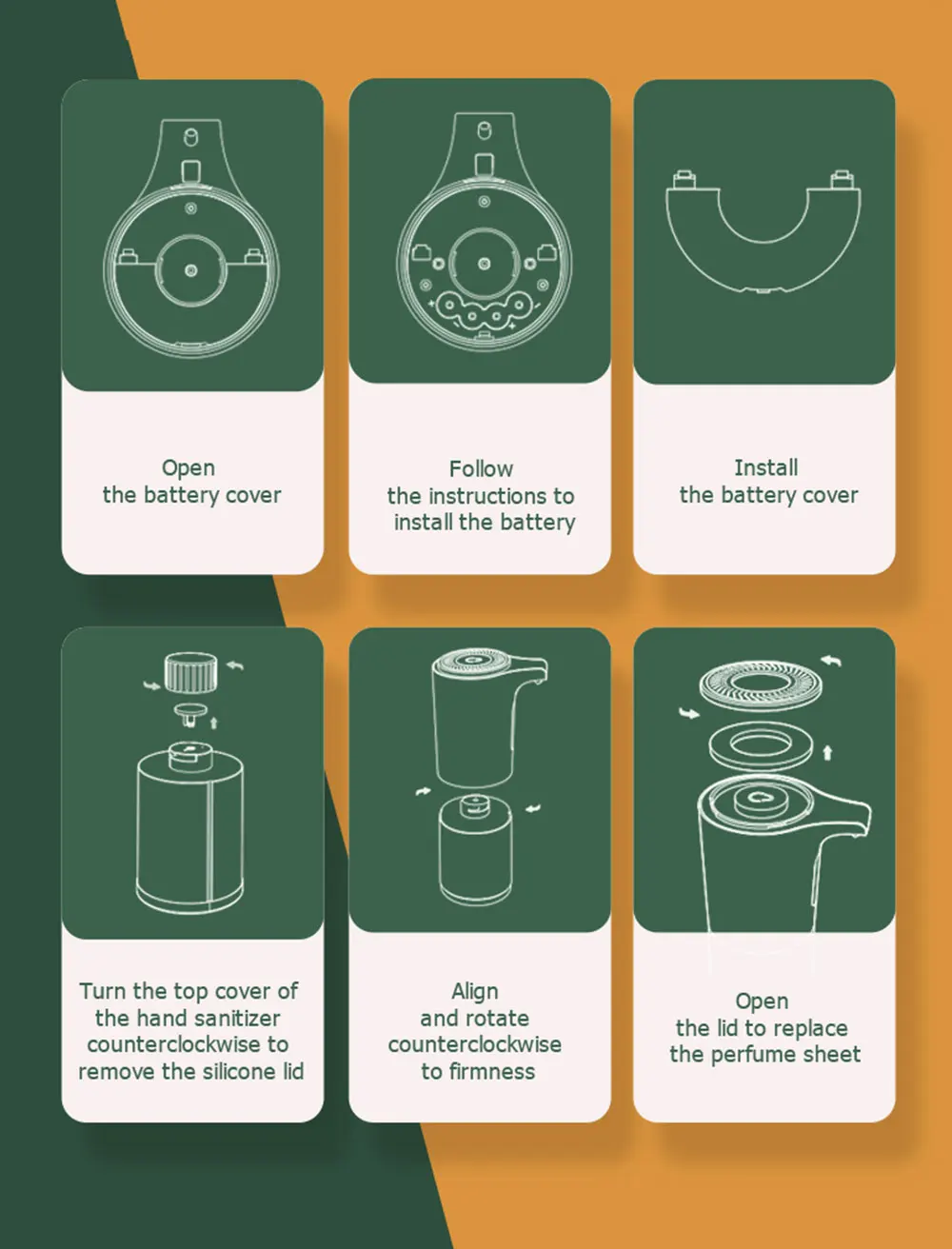 Open
the battery cover

Follow
the instructions to
install the battery

Install
the battery cover

Turn the top cover of the hand sanitizer counterclockwise to remove the silicone lid

Align
and rotate
counterclockwise
to firmness

Open
the lid to replace
the perfume sheet