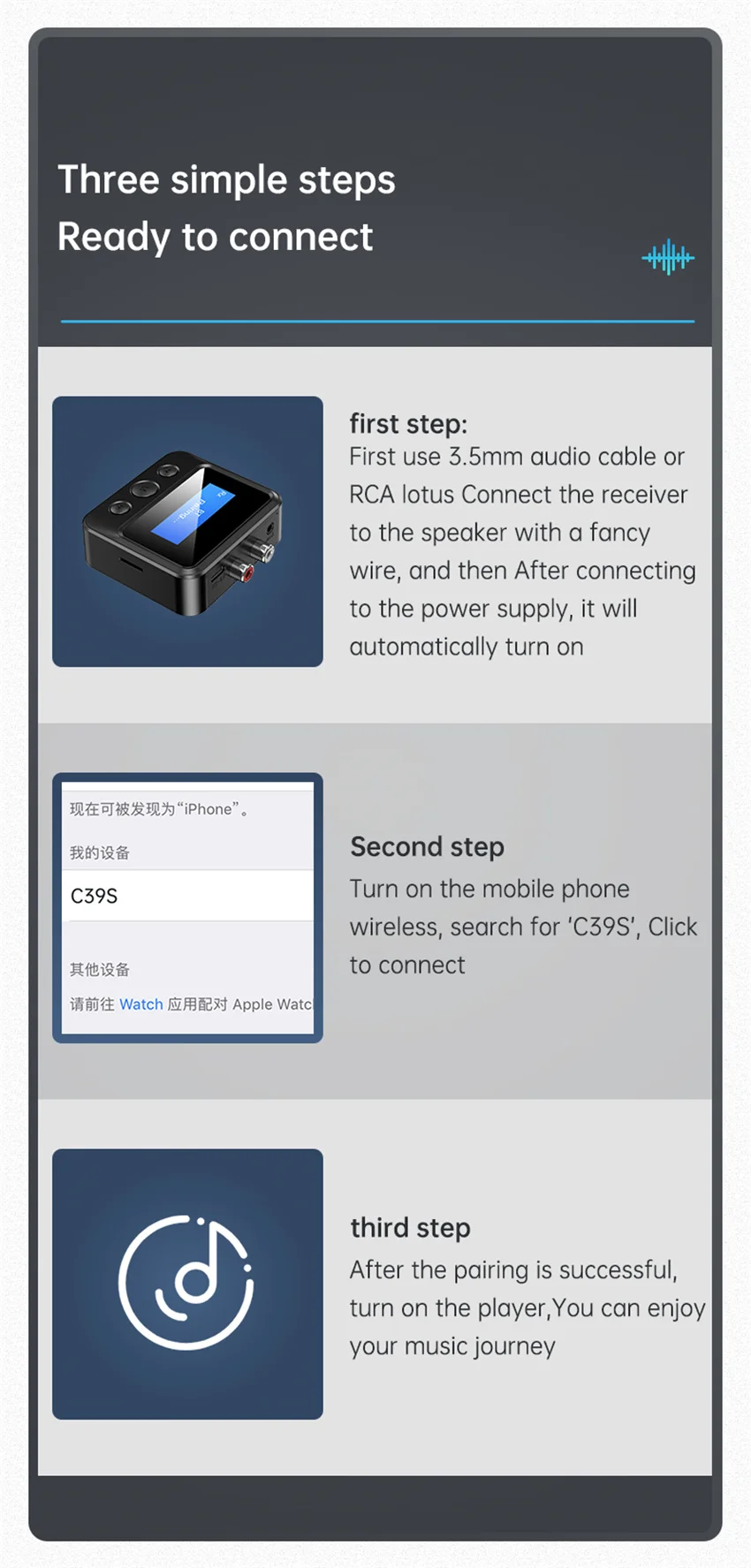 Three simple steps
Ready to connect

first step:
First use 3.5mm audio cable or RCA lotus Connect the receiver to the speaker with a fancy wire, and then After connecting to the power supply, it will automatically turn on

现在可被发现为“iPhone”。
我的设备
C39S
其他设备
请前往 Watch 应用配对 Apple Watc

Second step
Turn on the mobile phone wireless, search for 'C39S', Click to connect

third step
After the pairing is successful, turn on the player,You can enjoy your music journey