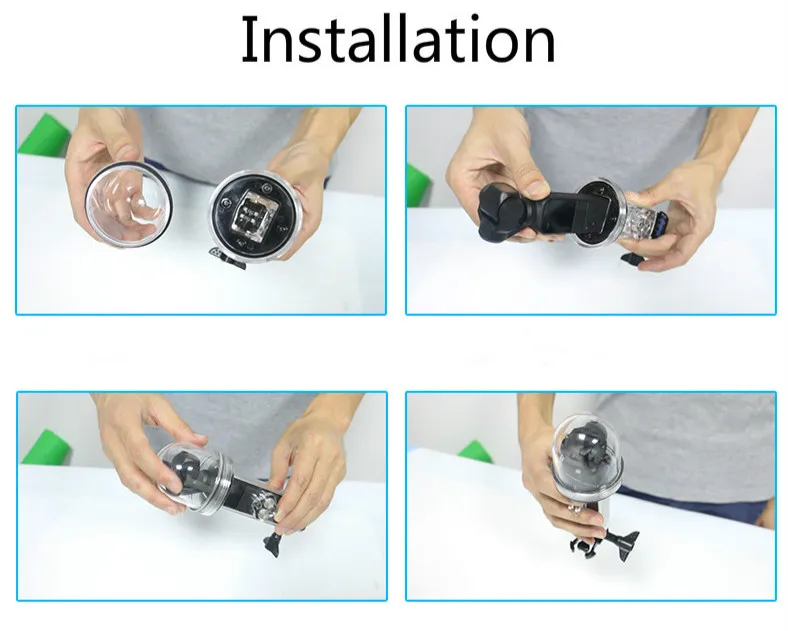 Installation