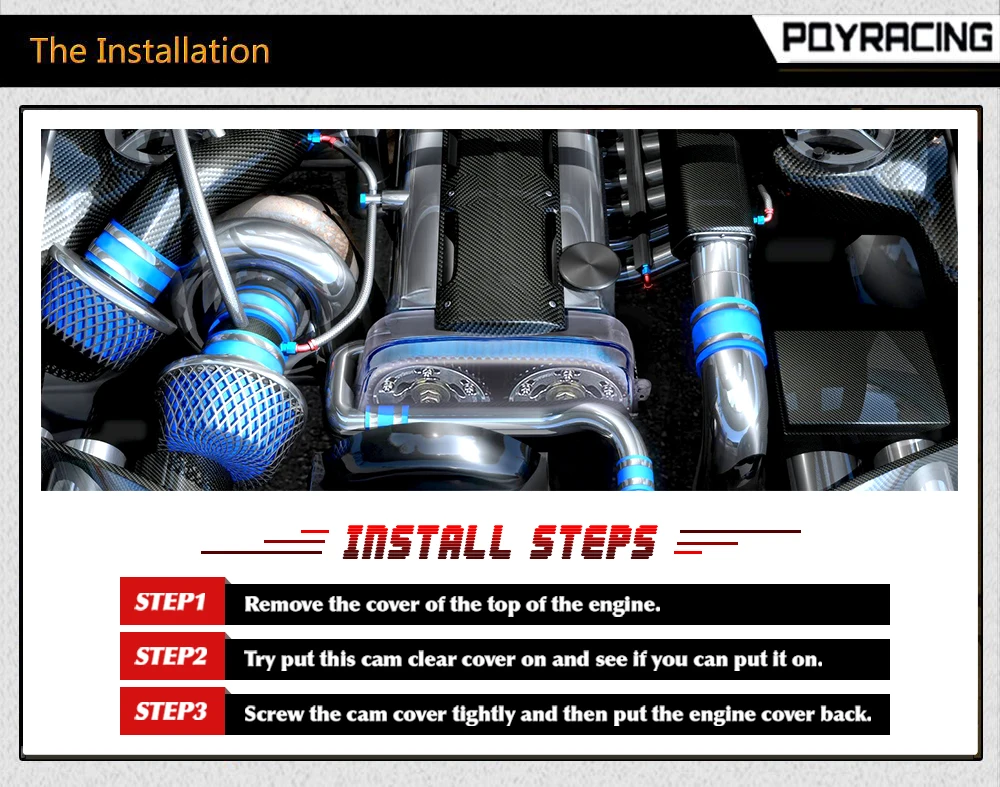 The Installation

PQYRACING

INSTALL STEPS

STEP1 Remove the cover of the top of the engine.

STEP2 Try put this cam clear cover on and see if you can put it on.

STEP3 Screw the cam cover tightly and then put the engine cover back.