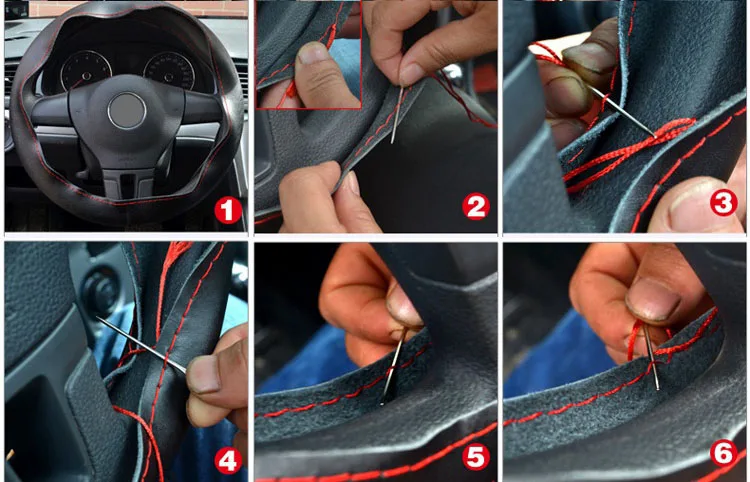 1
2
3
4
5
6