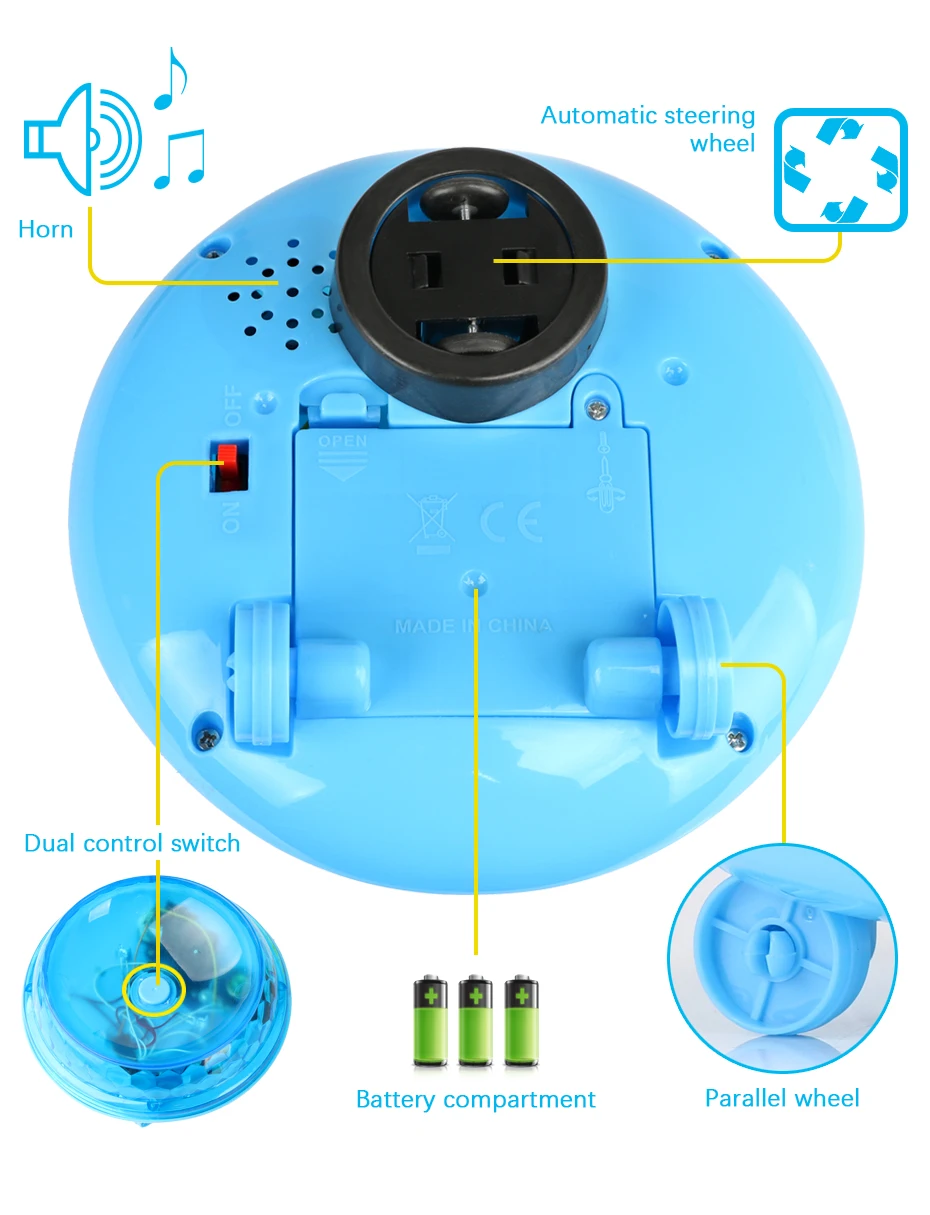 Horn

Automatic steering wheel

OFF

ON

OPEN

CE

MADE IN CHINA

Dual control switch

Battery compartment

Parallel wheel