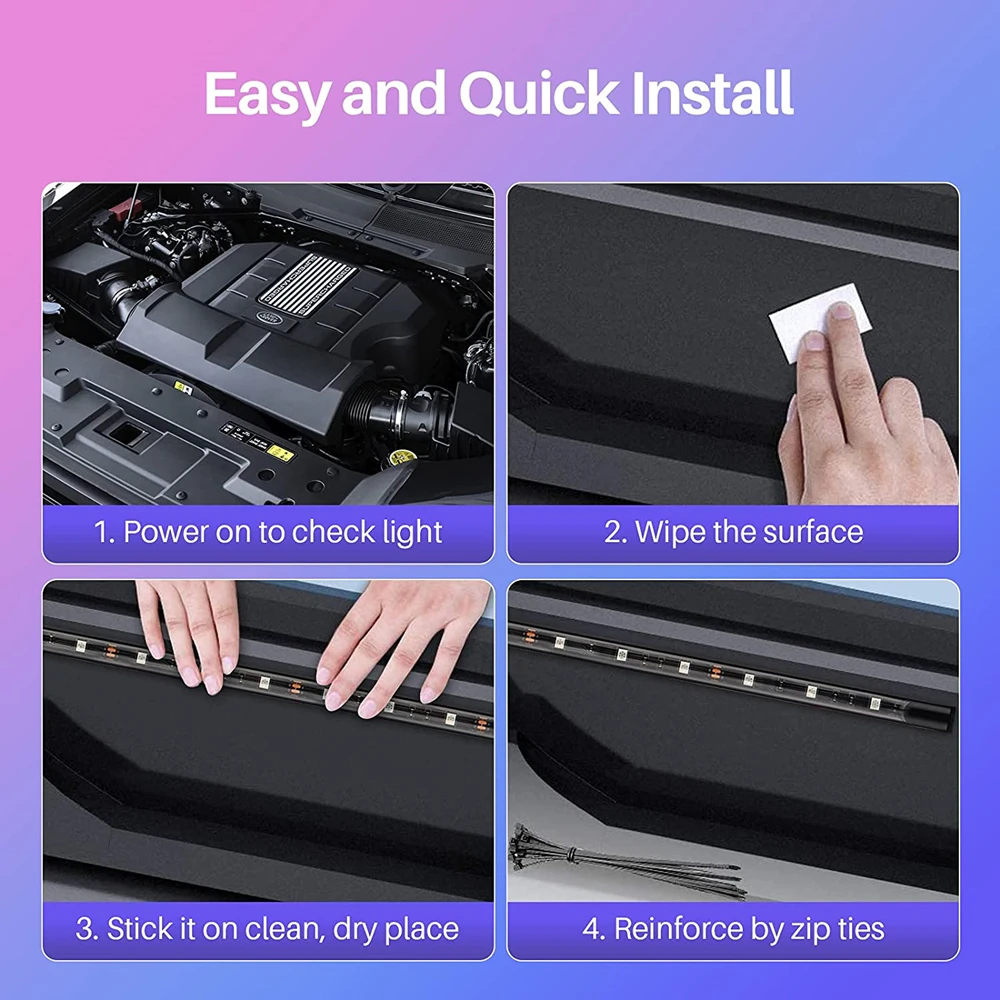 Easy and Quick Install

1. Power on to check light

2. Wipe the surface

3. Stick it on clean, dry place

4. Reinforce by zip ties