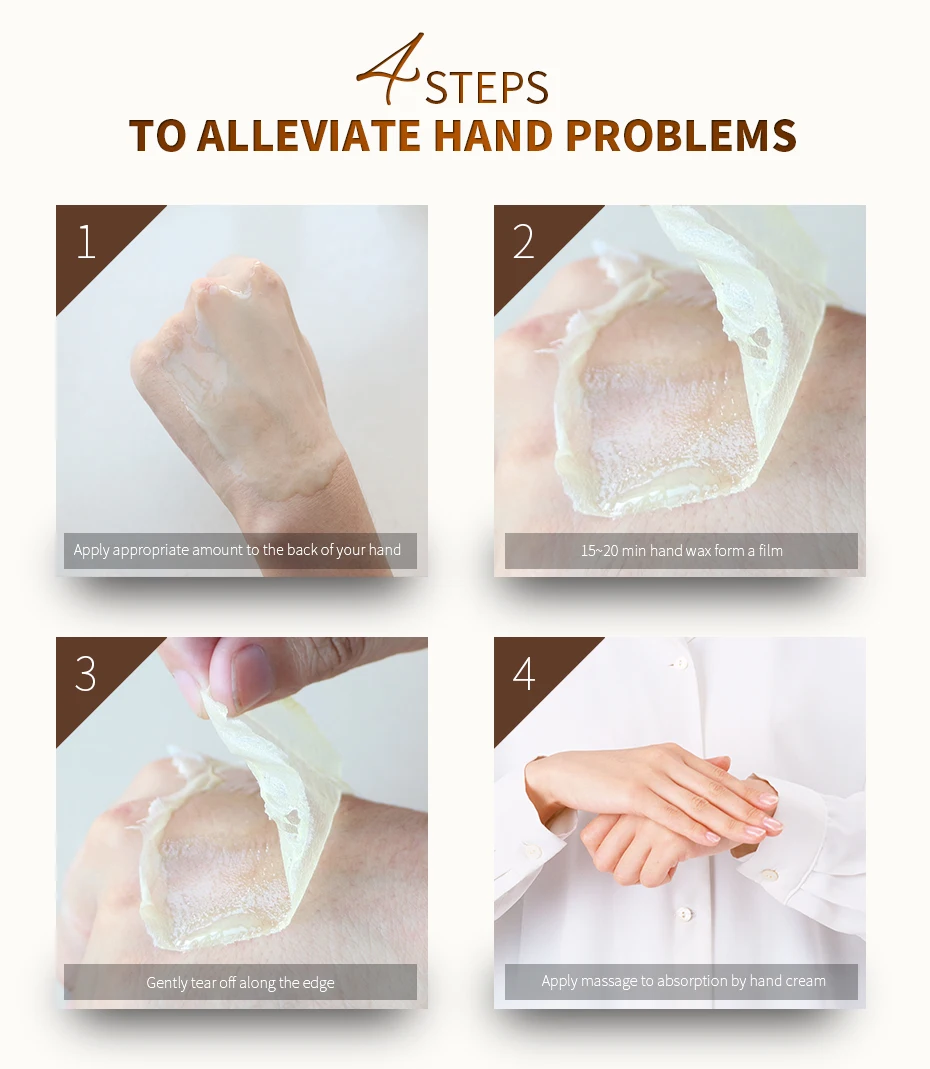 4 STEPS
TO ALLEVIATE HAND PROBLEMS

1
Apply appropriate amount to the back of your hand

2
15~20 min hand wax form a film

3
Gently tear off along the edge

4
Apply massage to absorption by hand cream