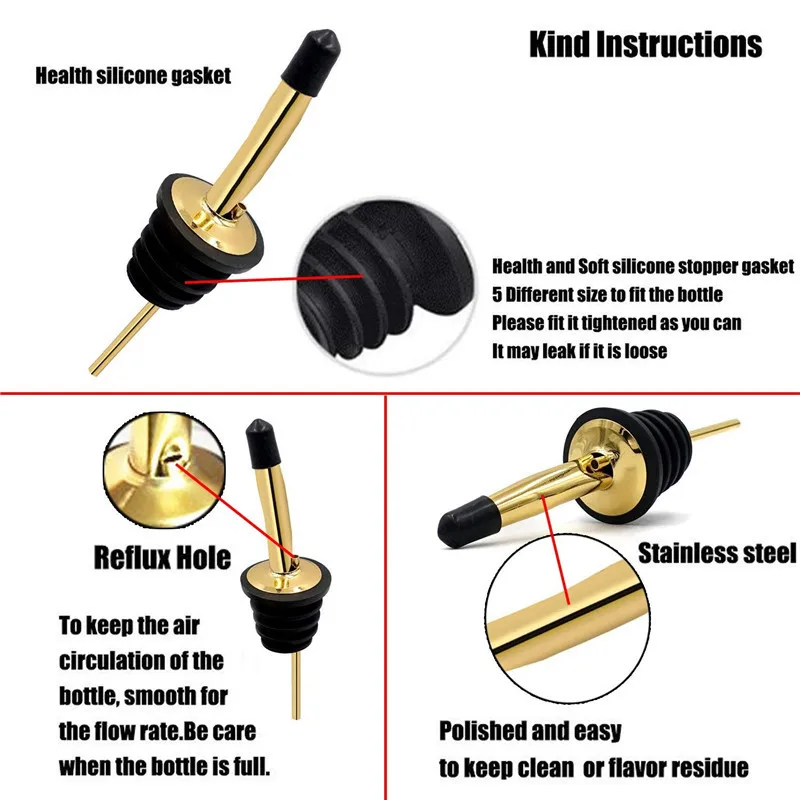 Health silicone gasket

Kind Instructions

Health and Soft silicone stopper gasket
5 Different size to fit the bottle
Please fit it tightened as you can
It may leak if it is loose

Reflux Hole

To keep the air circulation of the bottle, smooth for the flow rate.Be care when the bottle is full.

Stainless steel

Polished and easy
to keep clean or flavor residue