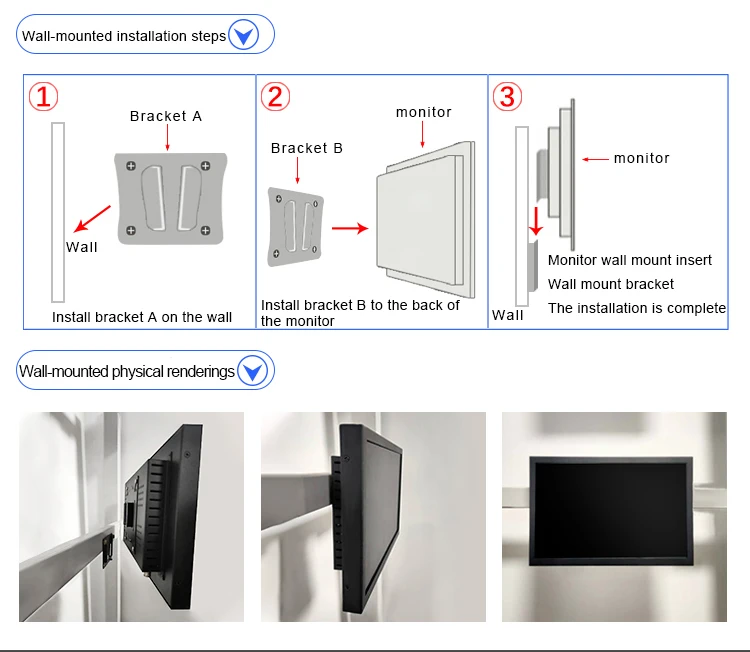 Wall-mounted installation steps

①
Bracket A
Wall
Install bracket A on the wall

②
Bracket B
monitor
Install bracket B to the back of the monitor

③
monitor
Monitor wall mount insert
Wall mount bracket
The installation is complete
Wall

Wall-mounted physical renderings