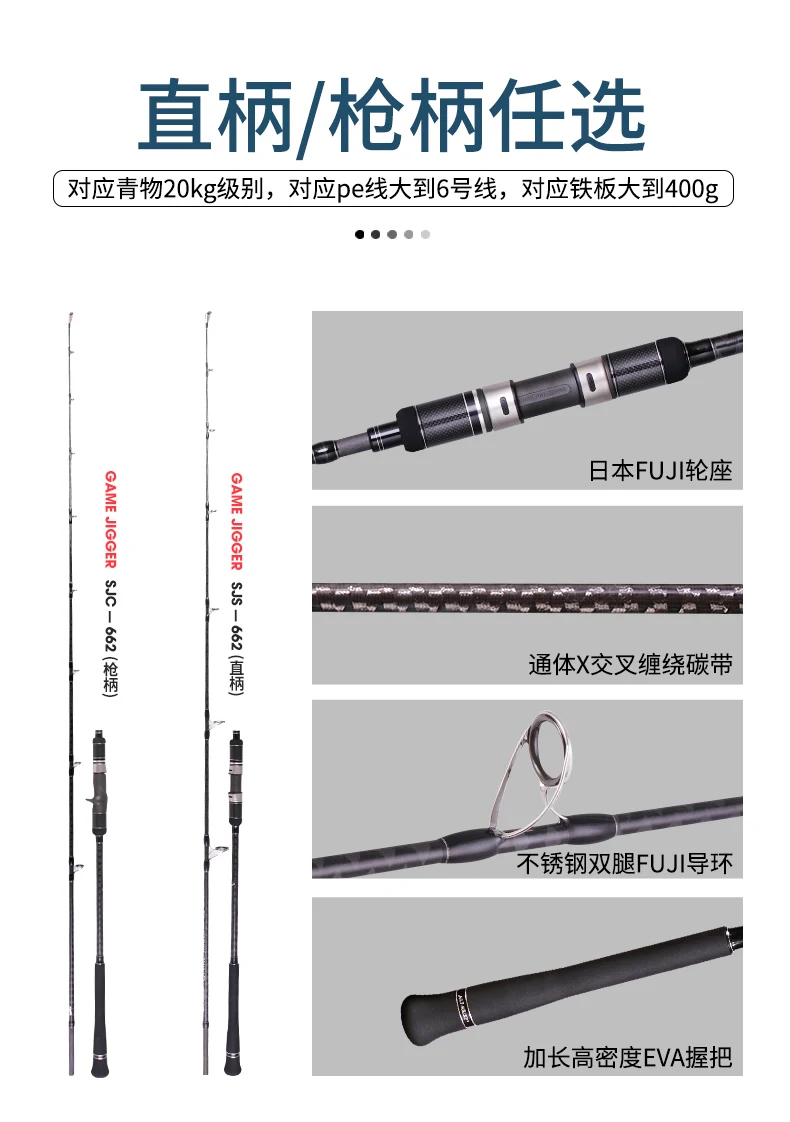 直柄/枪柄任选

对应青物20kg级别，对应pe线大到6号线，对应铁板大到400g

GAME JIGGER SJC－662（枪柄）

GAME JIGGER SJS－662（直柄）

日本FUJI轮座

通体X交叉缠绕碳带

不锈钢双腿FUJI导环

加长高密度EVA握把