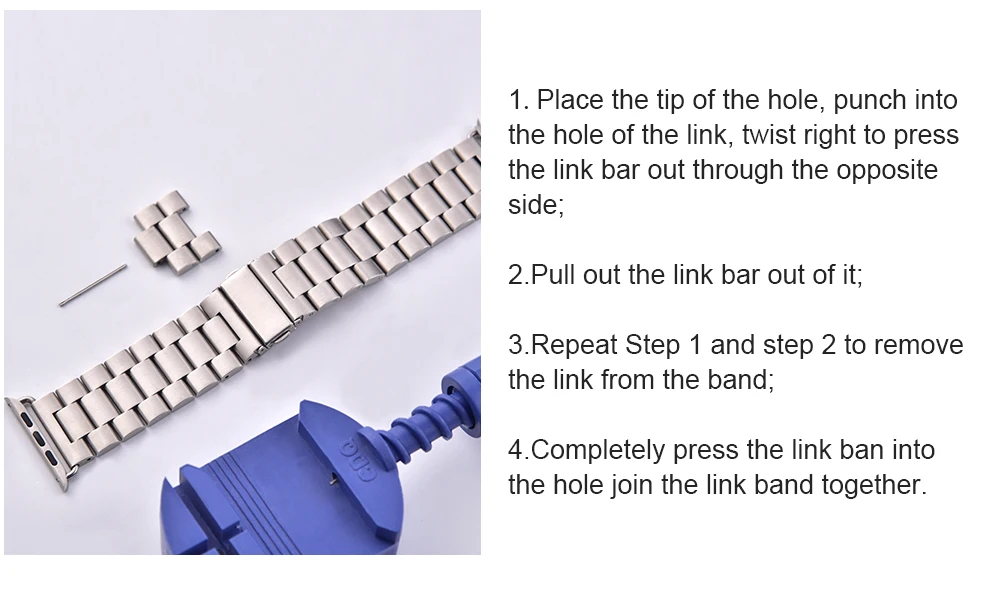 1. Place the tip of the hole, punch into the hole of the link, twist right to press the link bar out through the opposite side;

2.Pull out the link bar out of it;

3.Repeat Step 1 and step 2 to remove the link from the band;

4.Completely press the link ban into the hole join the link band together.