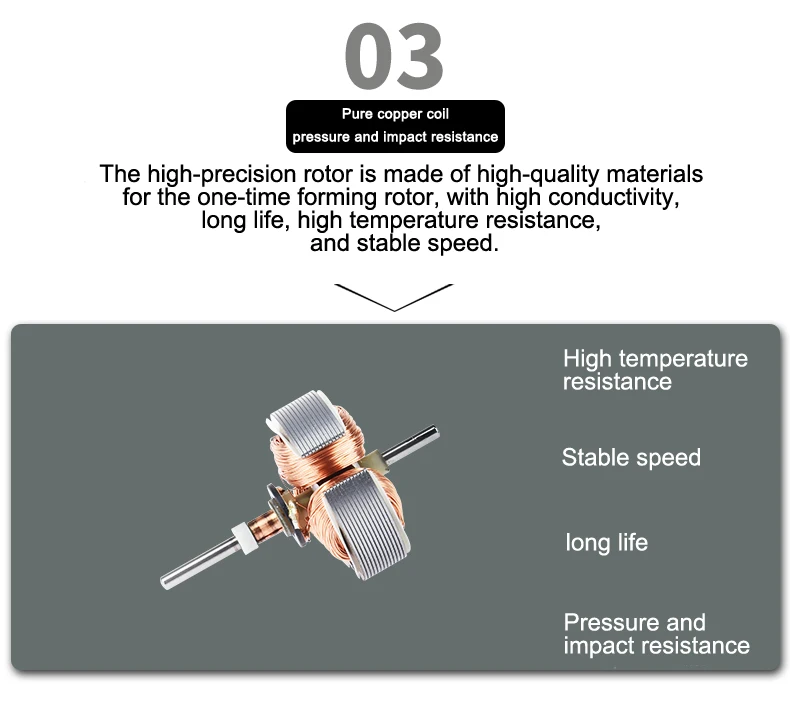 03

Pure copper coil
pressure and impact resistance

The high-precision rotor is made of high-quality materials for the one-time forming rotor, with high conductivity, long life, high temperature resistance, and stable speed.

High temperature resistance

Stable speed

long life

Pressure and impact resistance