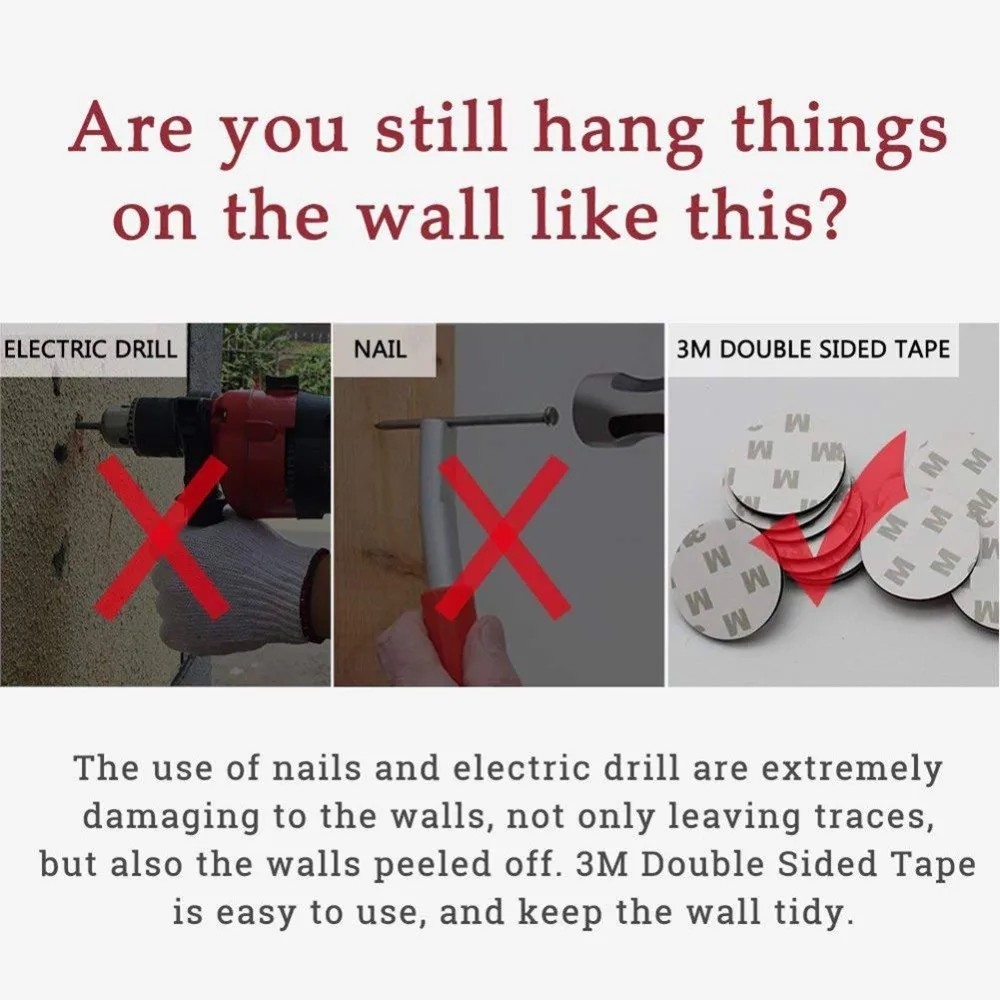 Are you still hang things on the wall like this?

ELECTRIC DRILL

NAIL

3M DOUBLE SIDED TAPE

The use of nails and electric drill are extremely damaging to the walls, not only leaving traces, but also the walls peeled off. 3M Double Sided Tape is easy to use, and keep the wall tidy.