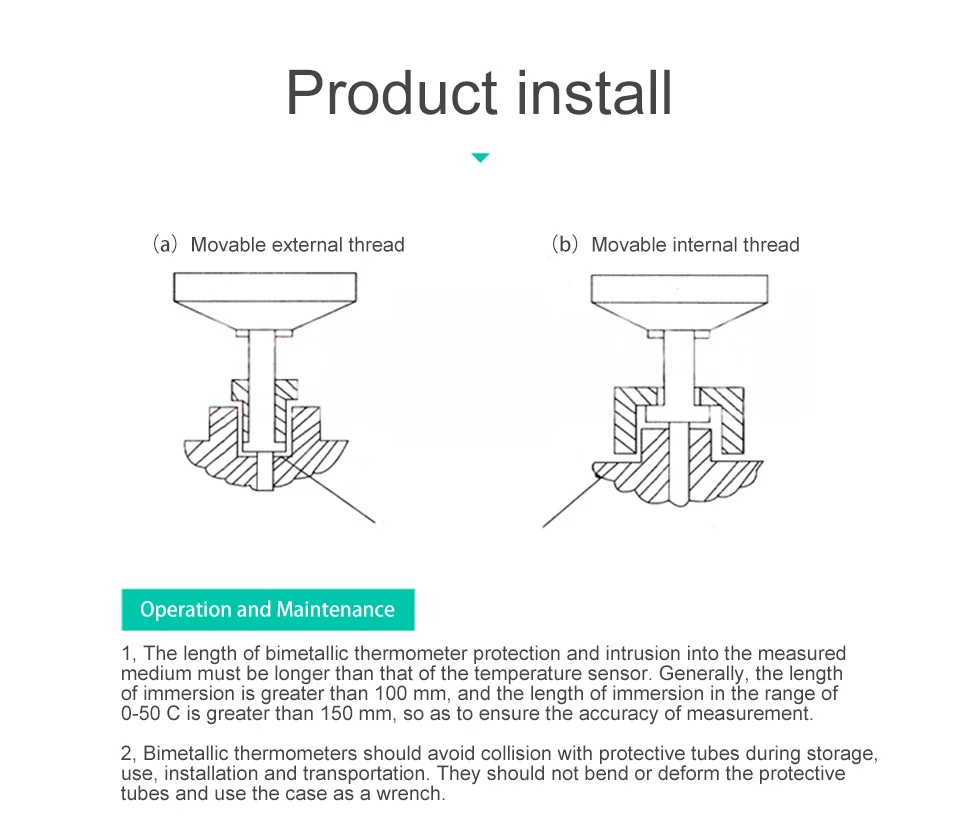 Product install

(a) Movable external thread

(b) Movable internal thread

Operation and Maintenance

1, The length of bimetallic thermometer protection and intrusion into the measured medium must be longer than that of the temperature sensor. Generally, the length of immersion is greater than 100 mm, and the length of immersion in the range of 0-50 C is greater than 150 mm, so as to ensure the accuracy of measurement.

2, Bimetallic thermometers should avoid collision with protective tubes during storage, use, installation and transportation. They should not bend or deform the protective tubes and use the case as a wrench.