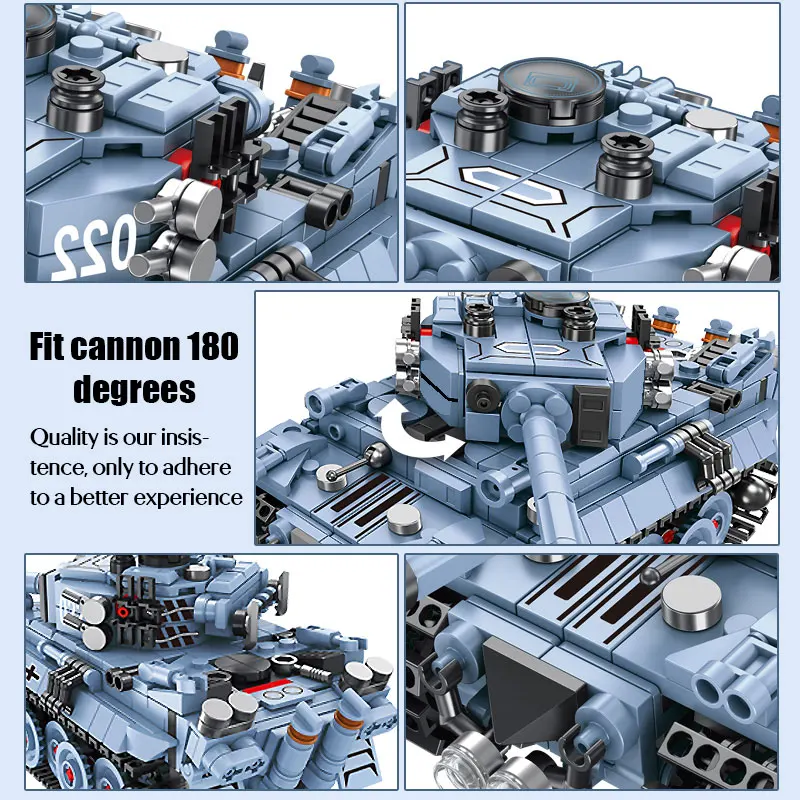 022

Fit cannon 180 degrees

Quality is our insistence, only to adhere to a better experience