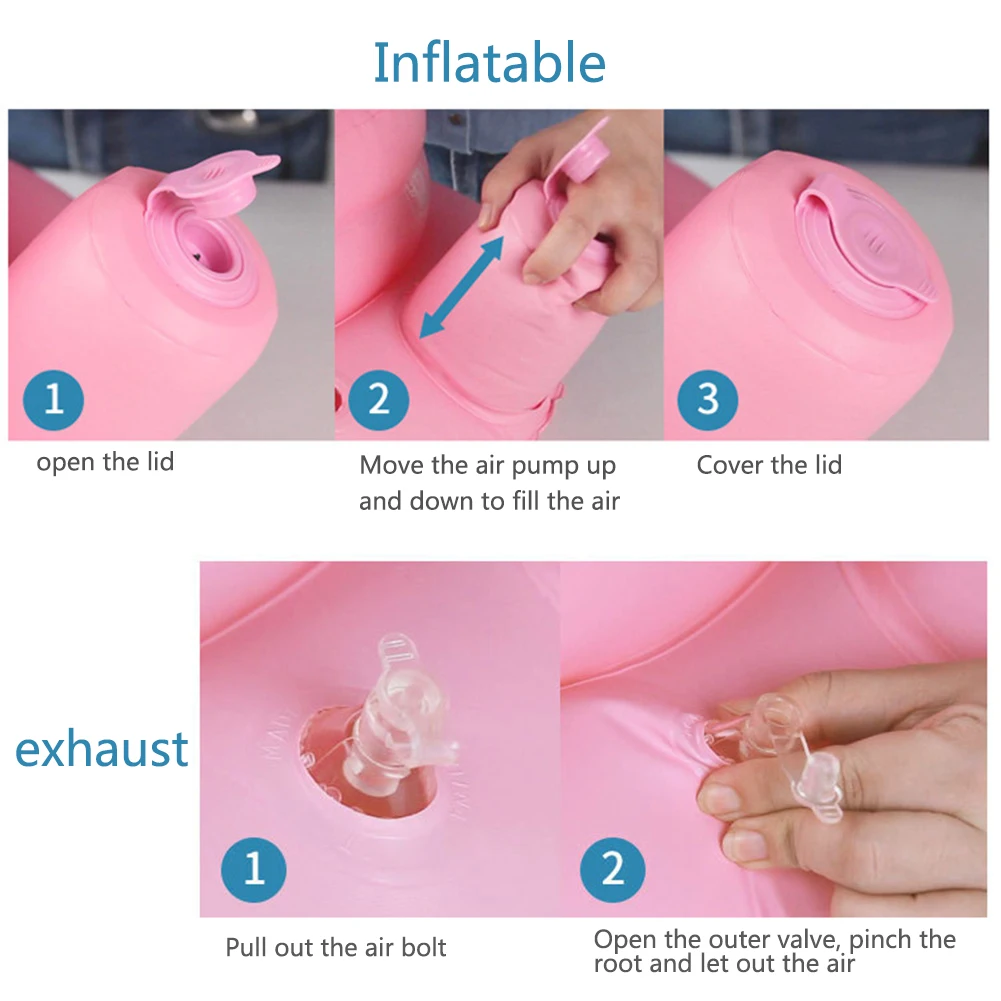 Inflatable

1

open the lid

2

Move the air pump up and down to fill the air

3

Cover the lid

exhaust

1

Pull out the air bolt

2

Open the outer valve, pinch the root and let out the air