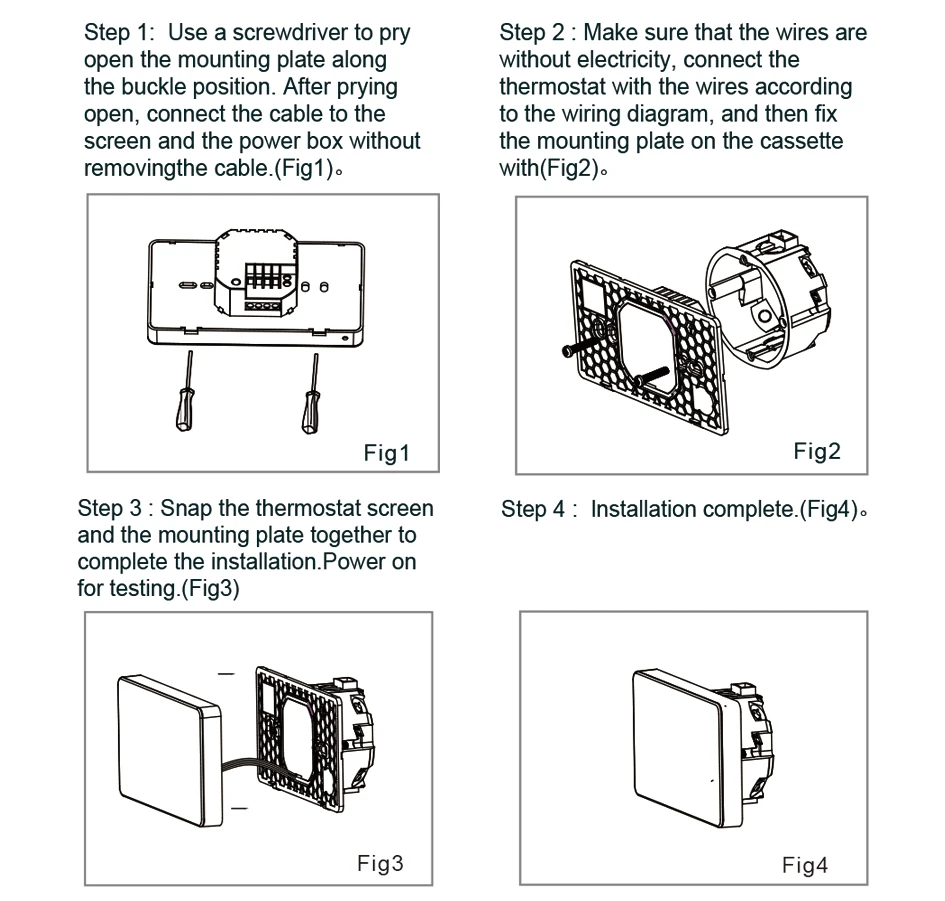 Step 1: Use a screwdriver to pry open the mounting plate along the buckle position. After prying open, connect the cable to the screen and the power box without removingthe cable.(Fig1)。

Fig1

Step 2 : Make sure that the wires are without electricity, connect the thermostat with the wires according to the wiring diagram, and then fix the mounting plate on the cassette with(Fig2)。

Fig2

Step 3 : Snap the thermostat screen and the mounting plate together to complete the installation.Power on for testing.(Fig3)

Fig3

Step 4 : Installation complete.(Fig4)。

Fig4