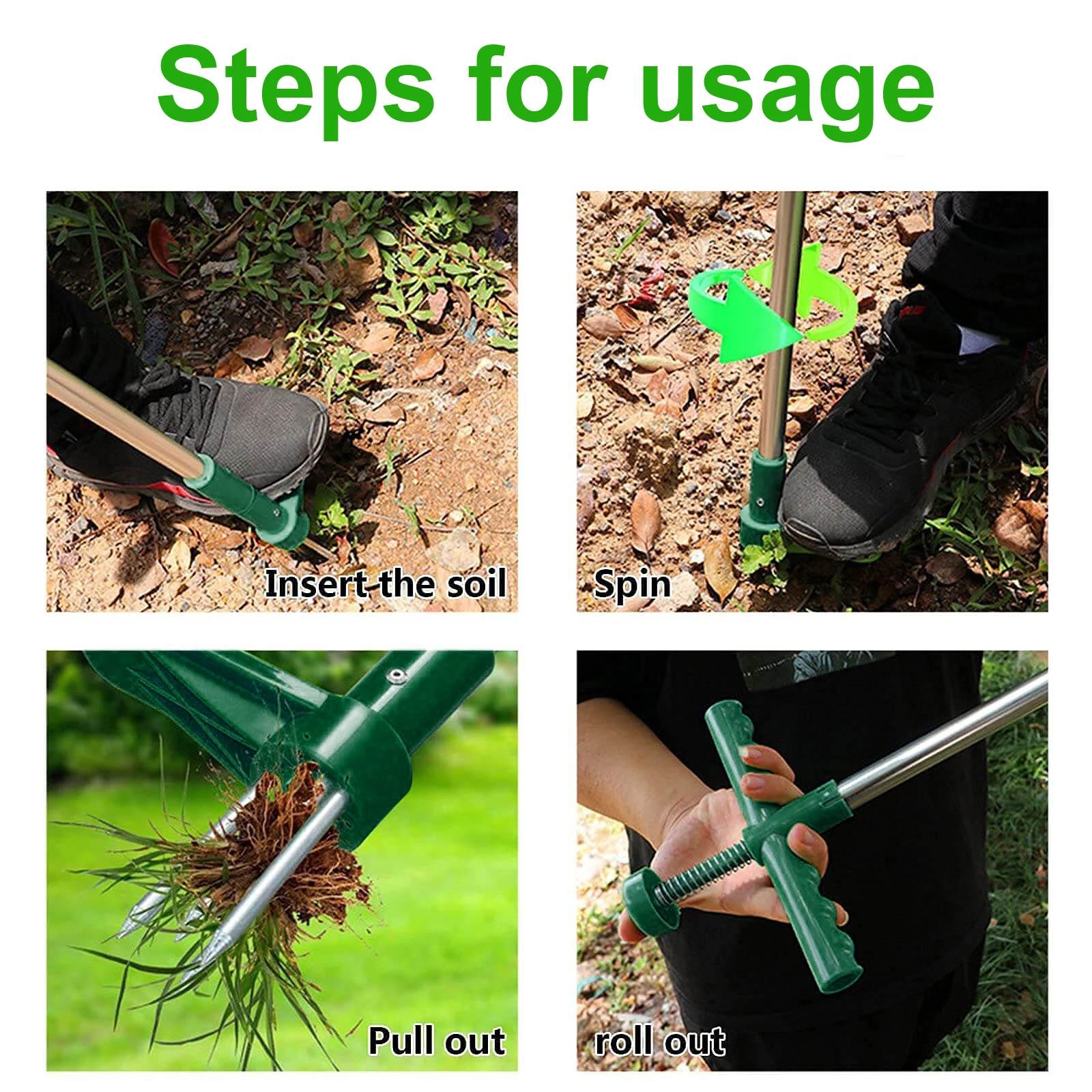 Steps for usage

Insert the soil

Spin

Pull out

roll out