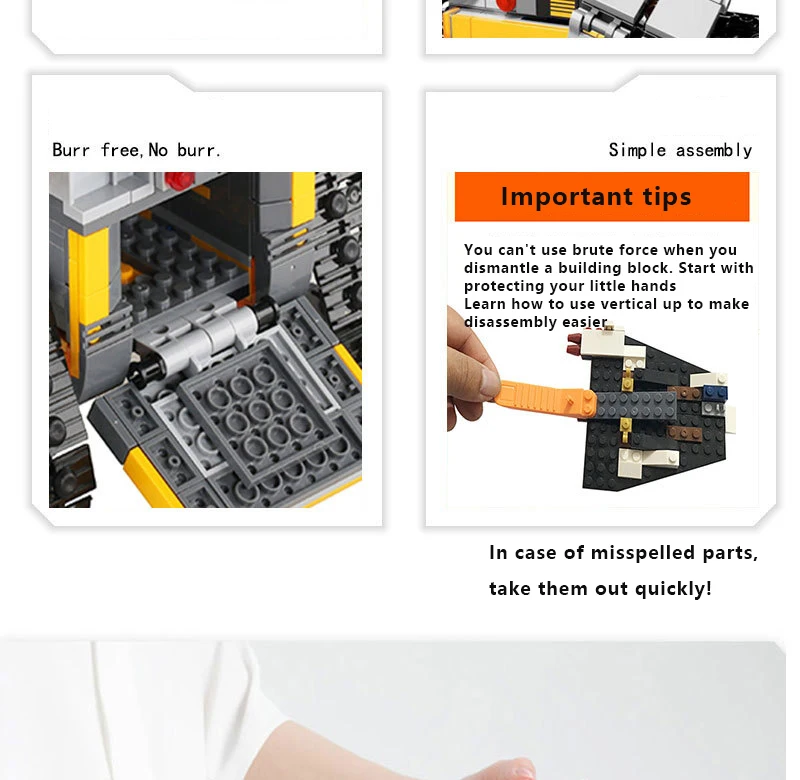 Burr free,No burr.

Simple assembly

Important tips

You can't use brute force when you dismantle a building block. Start with protecting your little hands
Learn how to use vertical up to make disassembly easier

In case of misspelled parts, take them out quickly!