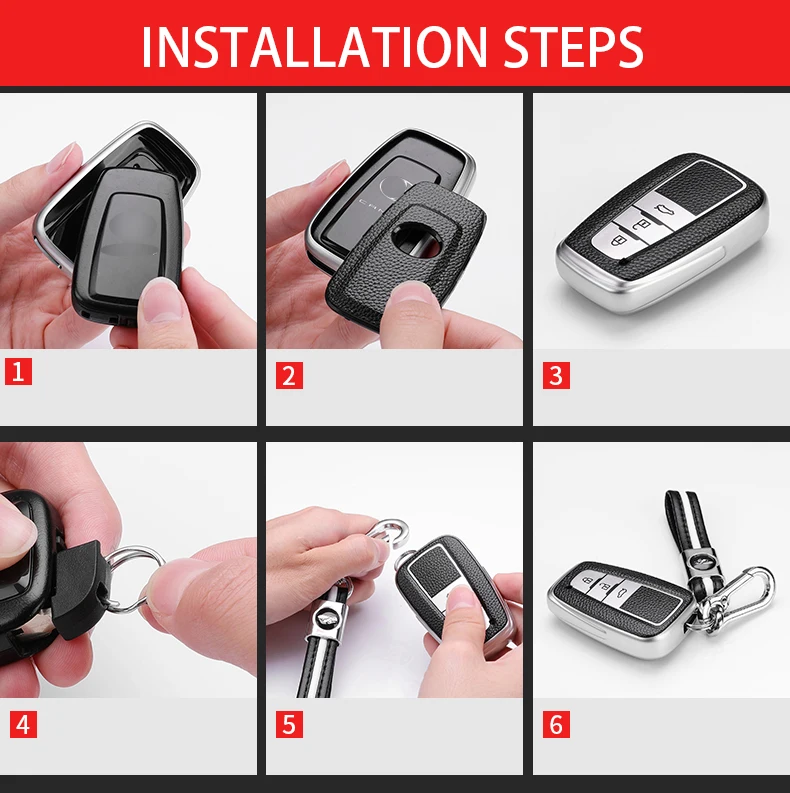 INSTALLATION STEPS

1

2

3

4

5

6