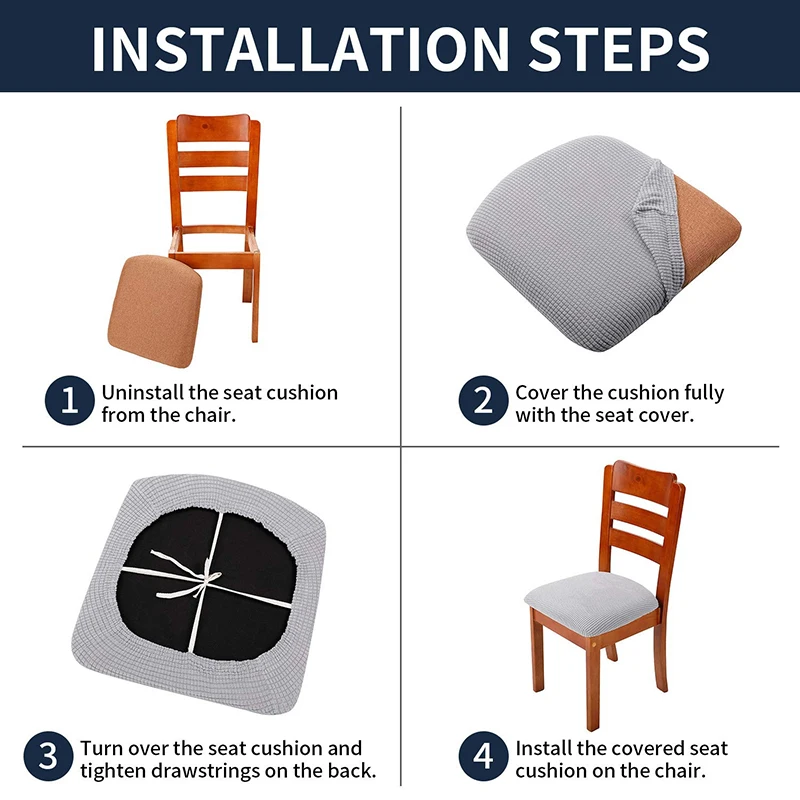 INSTALLATION STEPS

1 Uninstall the seat cushion from the chair.

2 Cover the cushion fully with the seat cover.

3 Turn over the seat cushion and tighten drawstrings on the back.

4 Install the covered seat cushion on the chair.