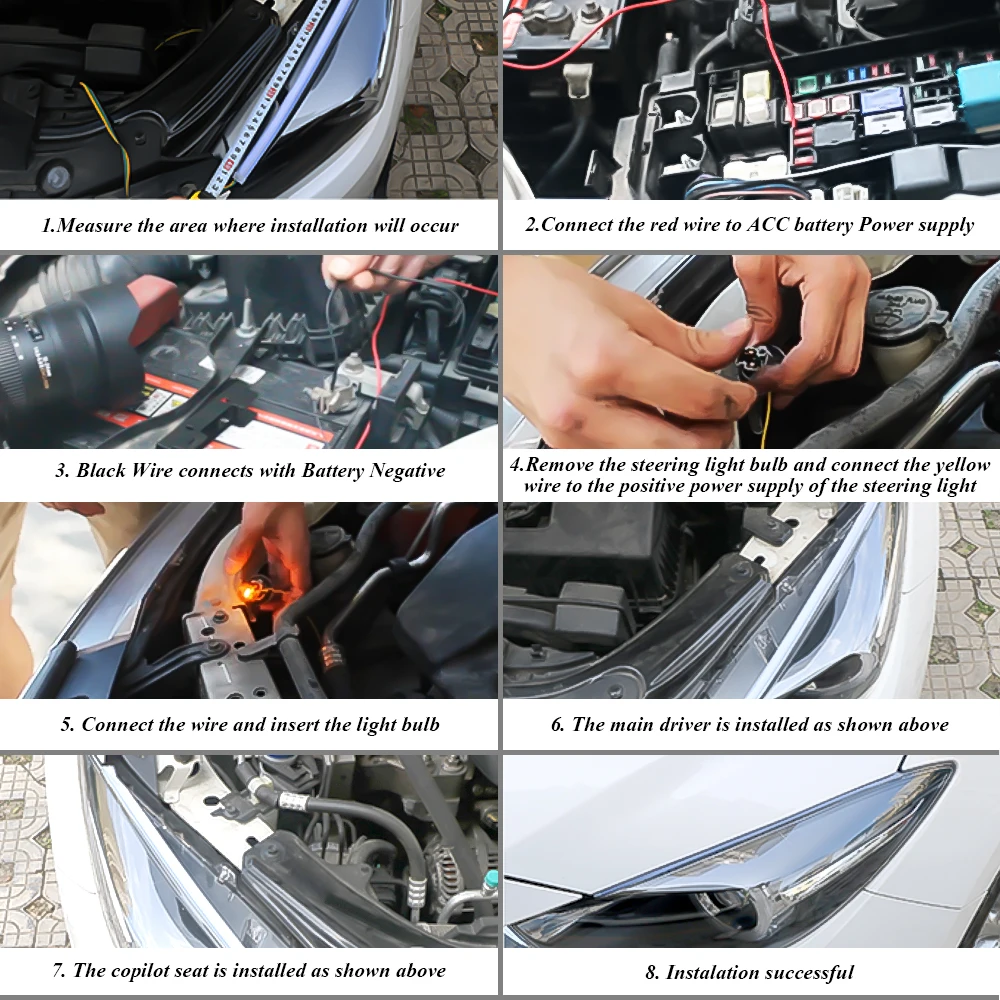 1.Measure the area where installation will occur

2.Connect the red wire to ACC battery Power supply

3. Black Wire connects with Battery Negative

4.Remove the steering light bulb and connect the yellow wire to the positive power supply of the steering light

5. Connect the wire and insert the light bulb

6. The main driver is installed as shown above

7. The copilot seat is installed as shown above

8. Instalation successful