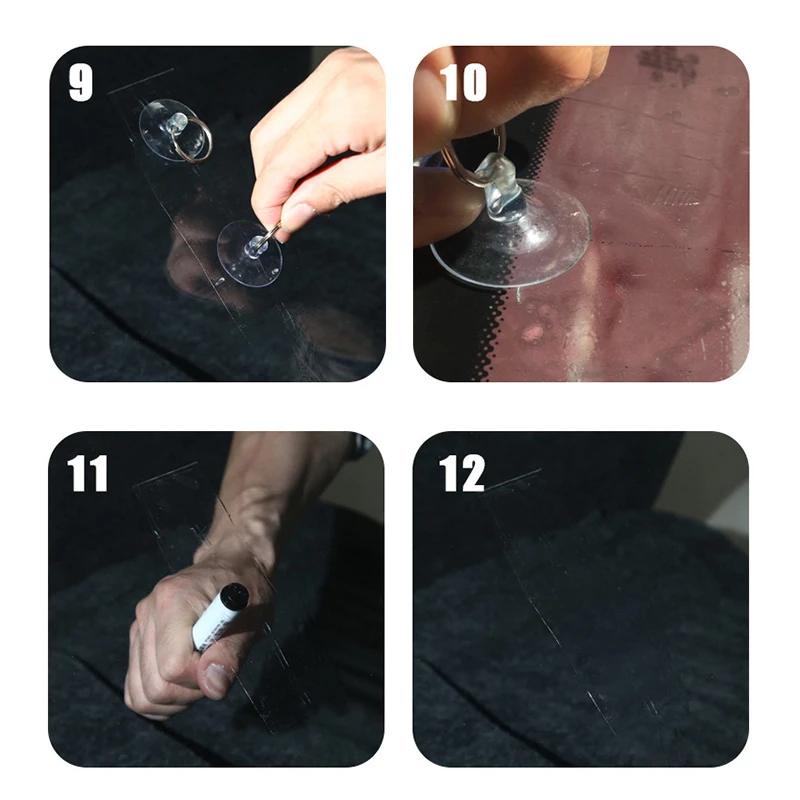 9

10

11

12