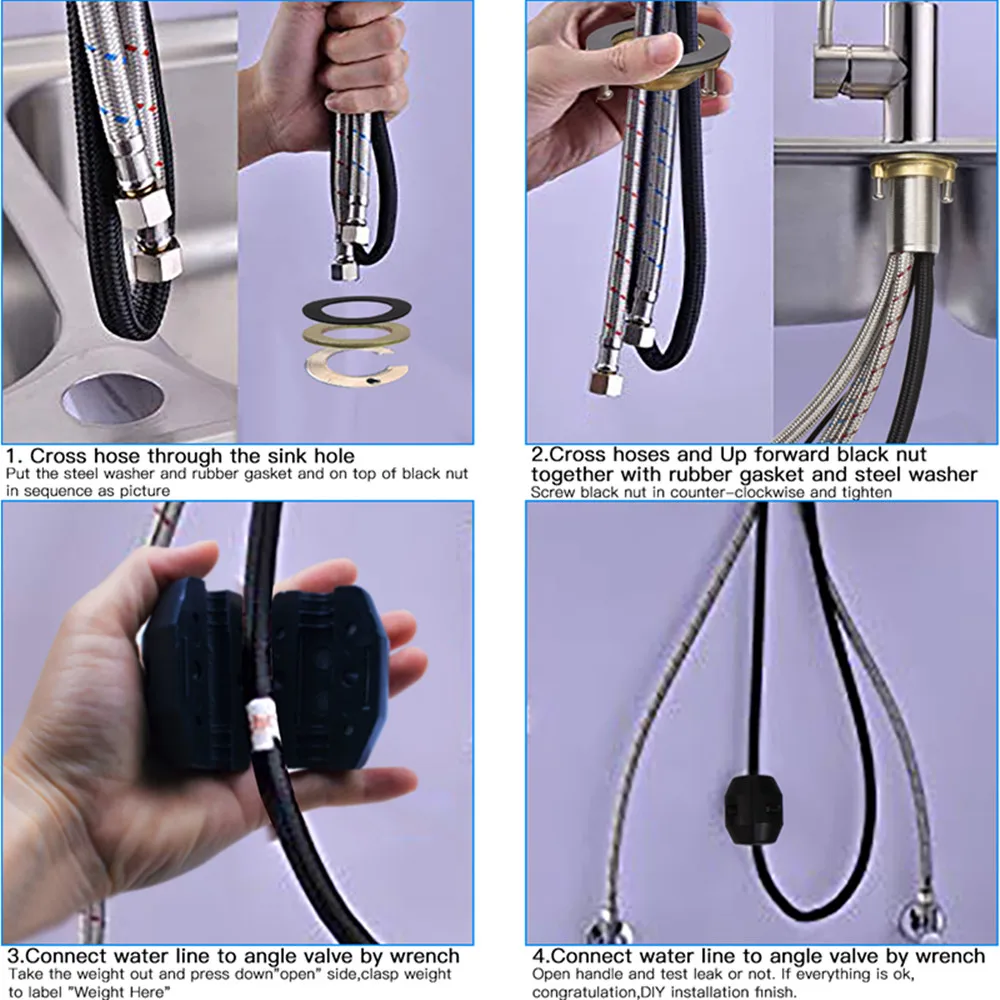 1. Cross hose through the sink hole
Put the steel washer and rubber gasket and on top of black nut in sequence as picture

2.Cross hoses and Up forward black nut together with rubber gasket and steel washer
Screw black nut in counter-clockwise and tighten

3.Connect water line to angle valve by wrench
Take the weight out and press down"open" side,clasp weight to label "Weight Here"

4.Connect water line to angle valve by wrench
Open handle and test leak or not. If everything is ok, congratulation,DIY installation finish.