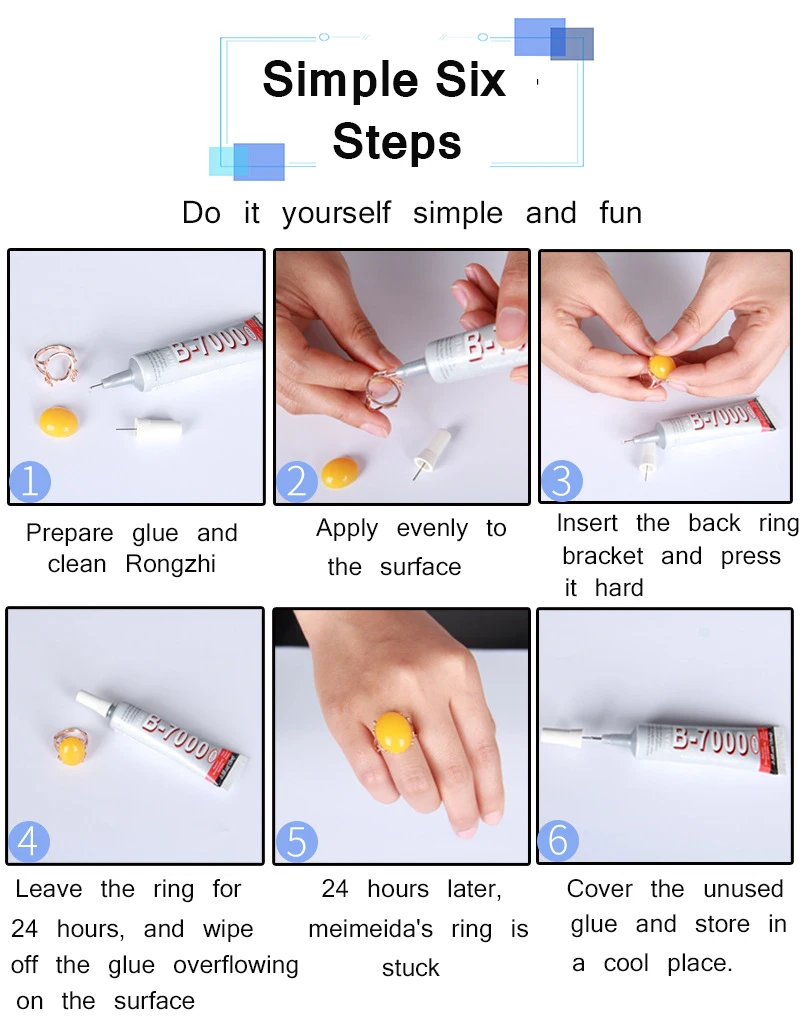 Simple Six Steps

Do it yourself simple and fun

B-7000

1

Prepare glue and clean Rongzhi

B-7

2

Apply evenly to the surface

B-7000

3

Insert the back ring bracket and press it hard

B-7000

4

Leave the ring for 24 hours, and wipe off the glue overflowing on the surface

5

24 hours later, meimeida's ring is stuck

B-7000

6

Cover the unused glue and store in a cool place.