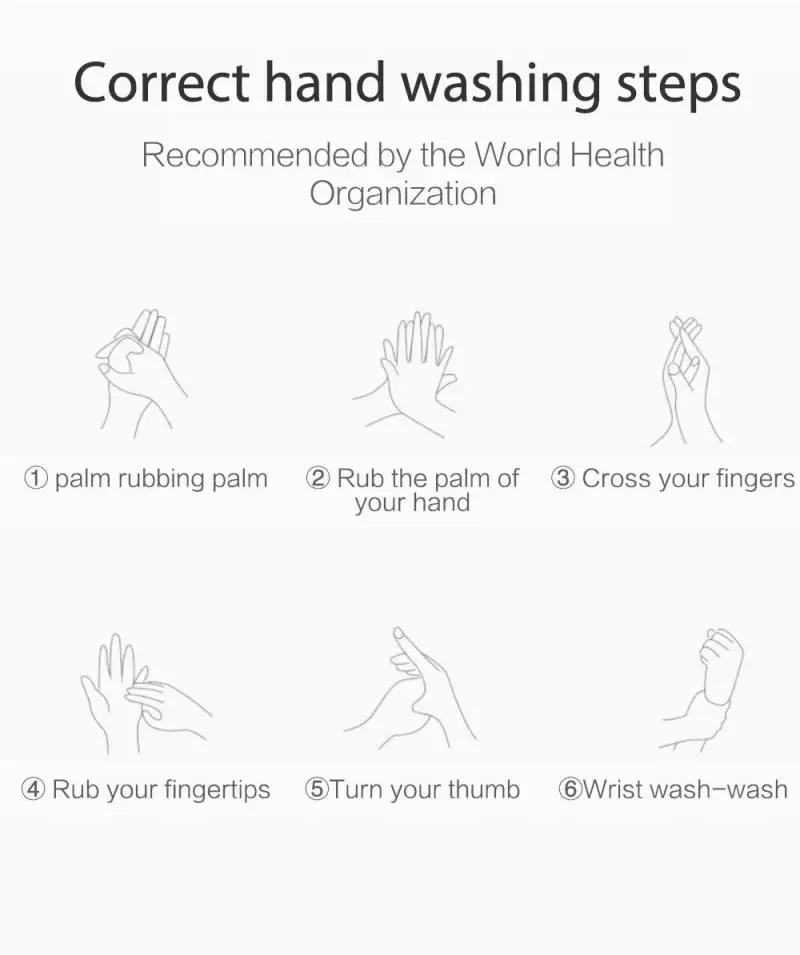 Correct hand washing steps

Recommended by the World Health Organization

① palm rubbing palm

② Rub the palm of your hand

③ Cross your fingers

④ Rub your fingertips

⑤Turn your thumb

⑥Wrist wash-wash