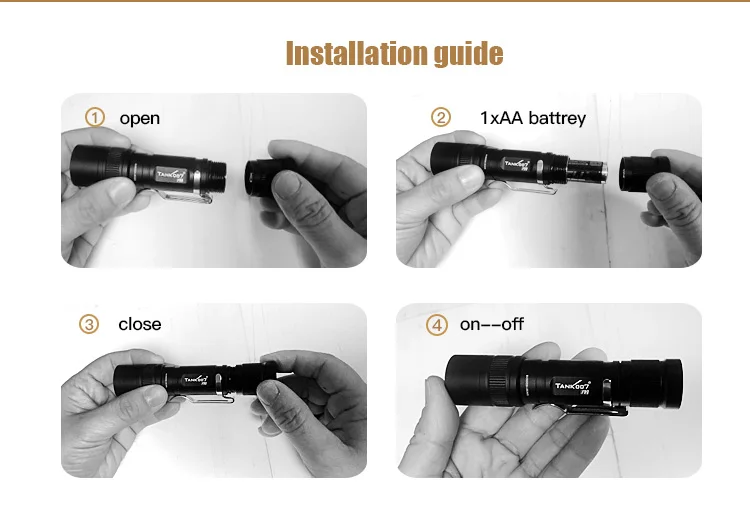 Installation guide

① open

TANK007

② 1xAA battrey

TANK007

③ close

TANK007

④ on--off

TANK007