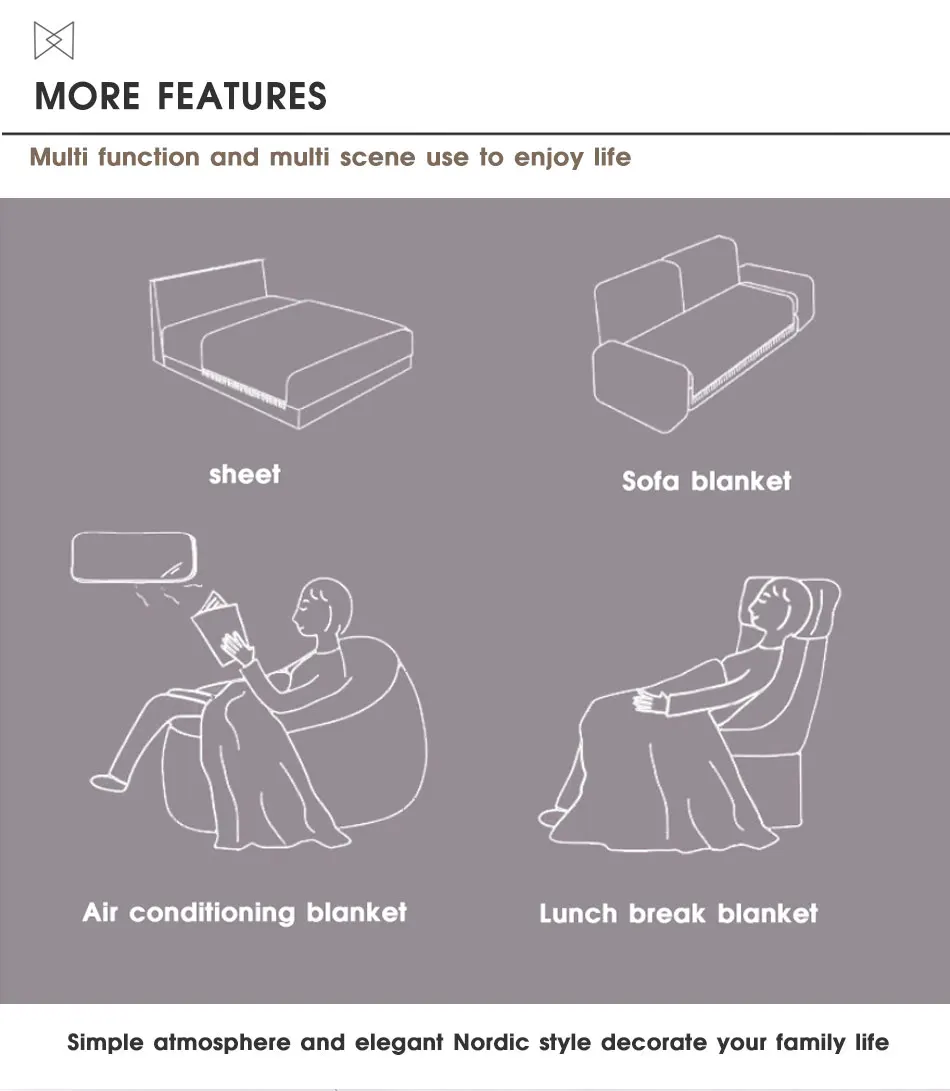 MORE FEATURES

Multi function and multi scene use to enjoy life

sheet

Sofa blanket

Air conditioning blanket

Lunch break blanket

Simple atmosphere and elegant Nordic style decorate your family life