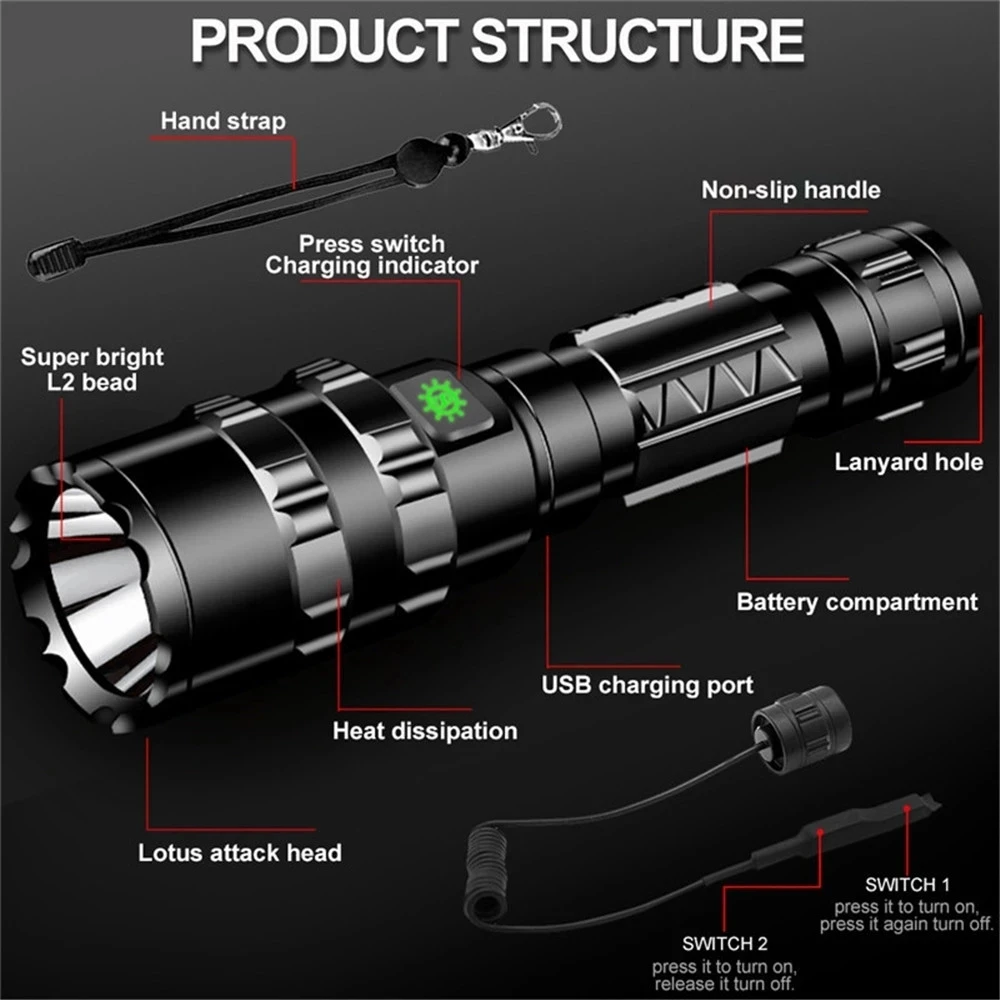 PRODUCT STRUCTURE

Hand strap

Non-slip handle

Press switch
Charging indicator

Super bright
L2 bead

Lanyard hole

Battery compartment

USB charging port

Heat dissipation

Lotus attack head

SWITCH 1
press it to turn on,
press it again turn off.

SWITCH 2
press it to turn on,
release it turn off.