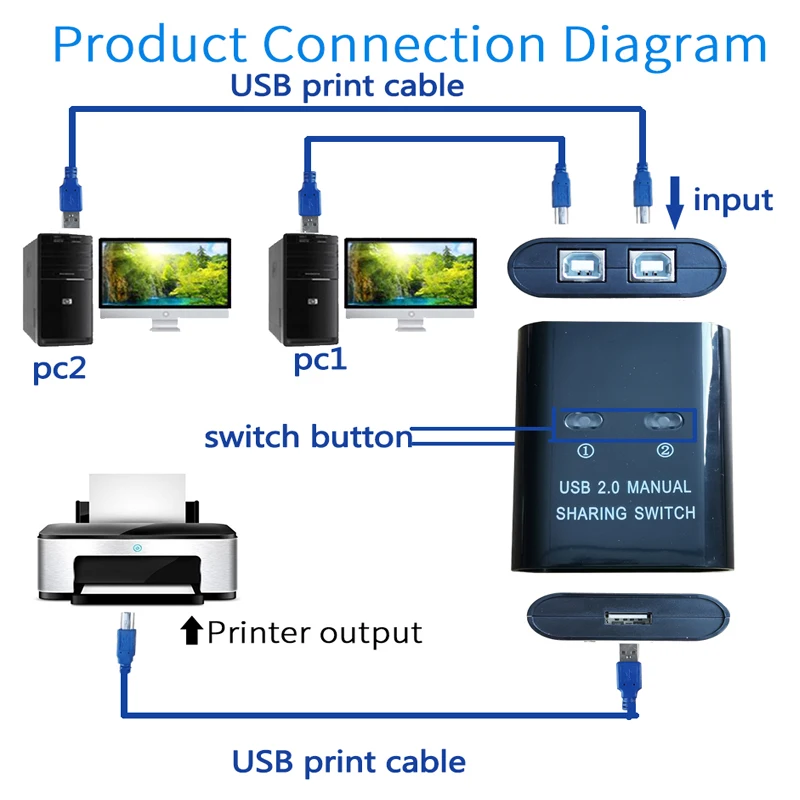 Product Connection Diagram

USB print cable

input

pc2

pc1

switch button

①

②

USB 2.0 MANUAL SHARING SWITCH

Printer output

USB print cable